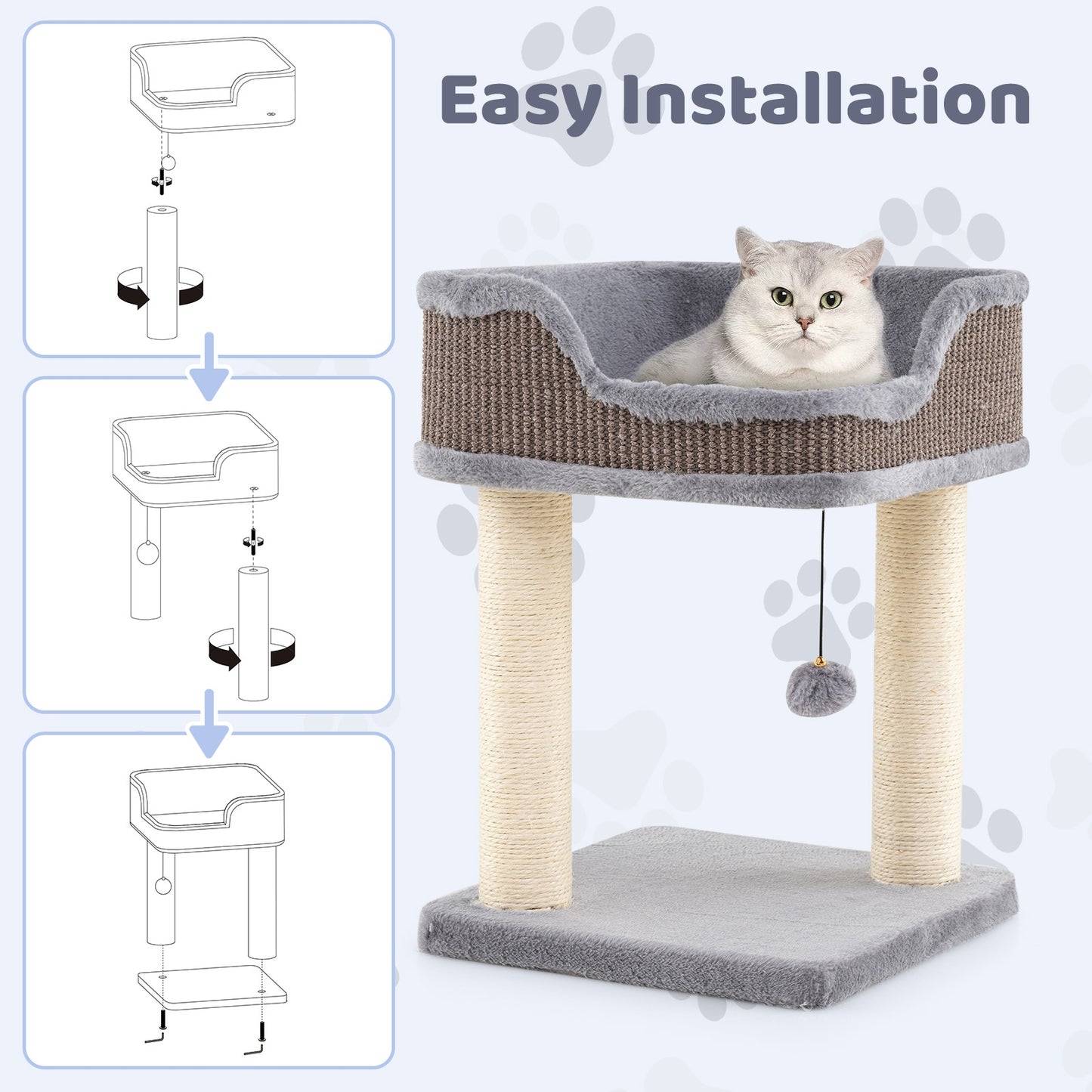 Easy Installation