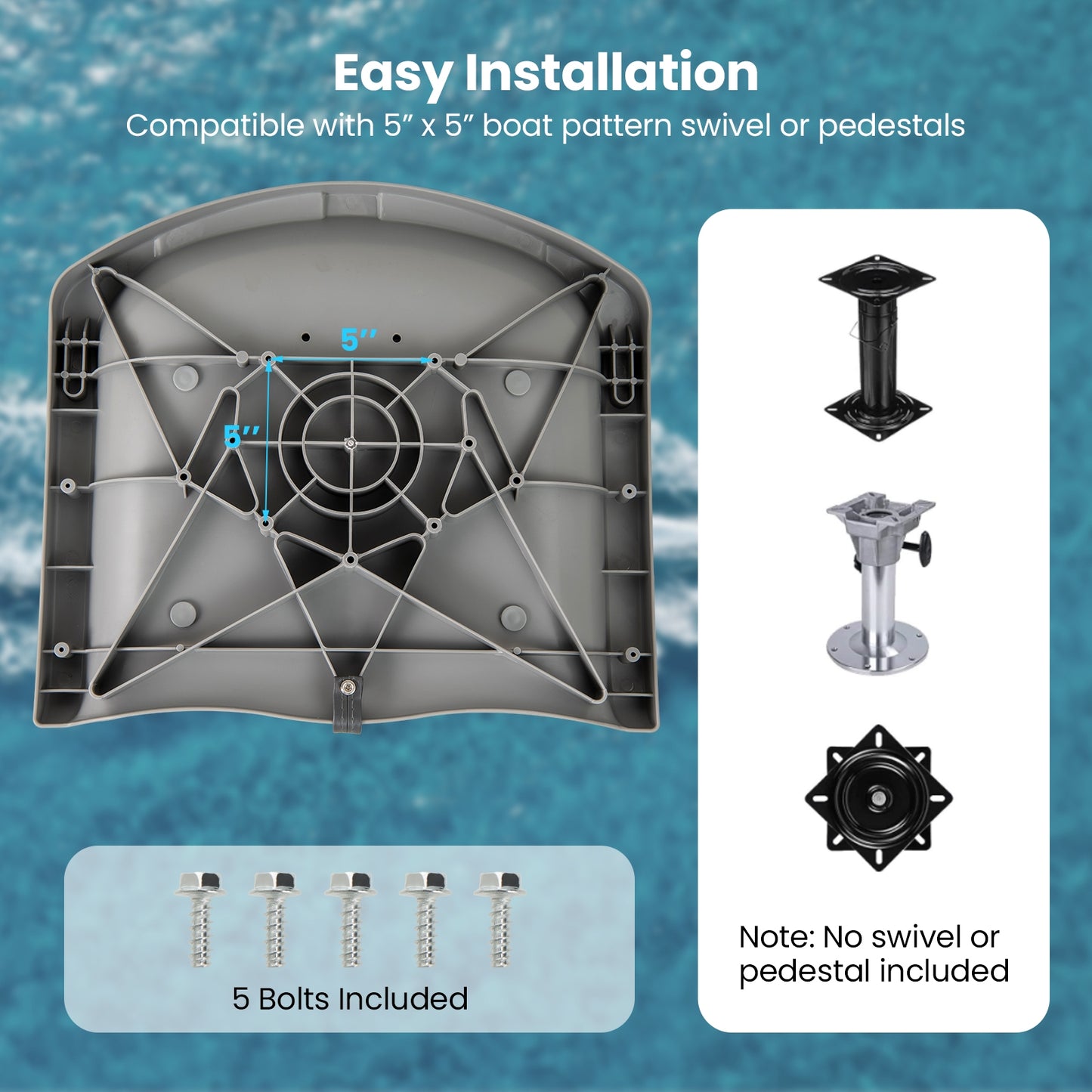 Easy Installation

Compatible with 5″ x 5″ boat pattern swivel or pedestals

5″

5″

5 Bolts Included

Note: No swivel or pedestal included