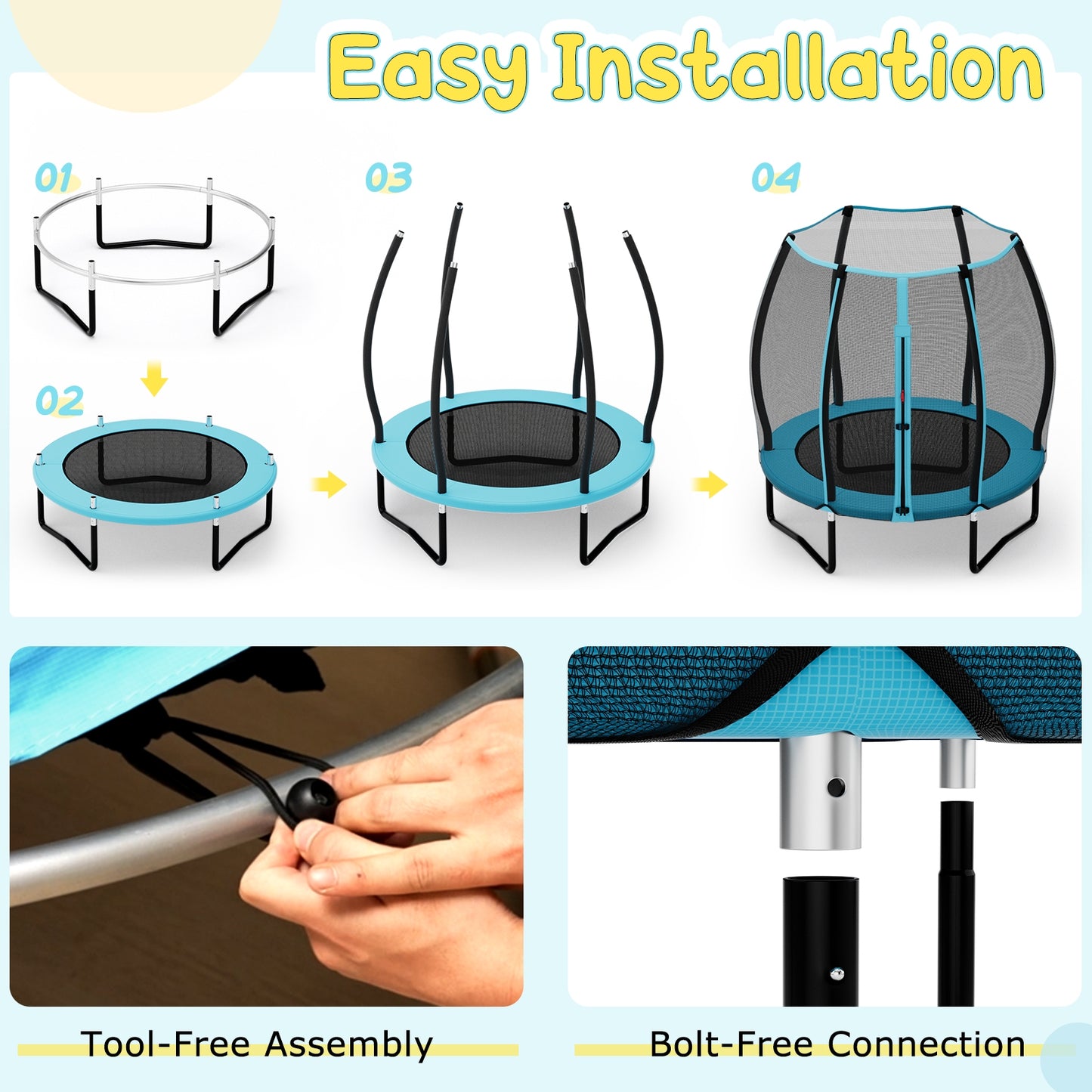 Easy Installation

01

02

03

04

Tool-Free Assembly

Bolt-Free Connection