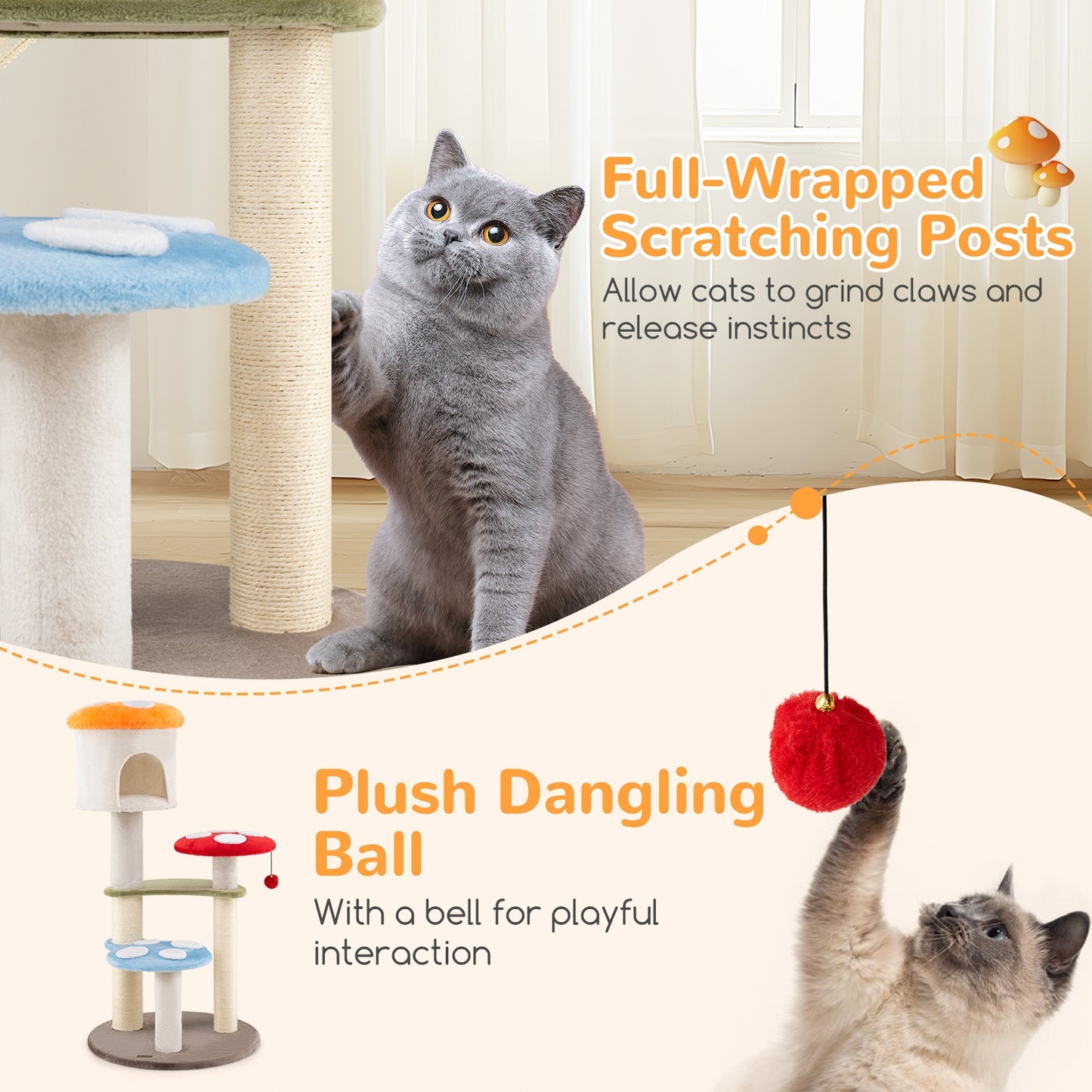 Full-Wrapped Scratching Posts

Allow cats to grind claws and release instincts

Plush Dangling Ball

With a bell for playful interaction