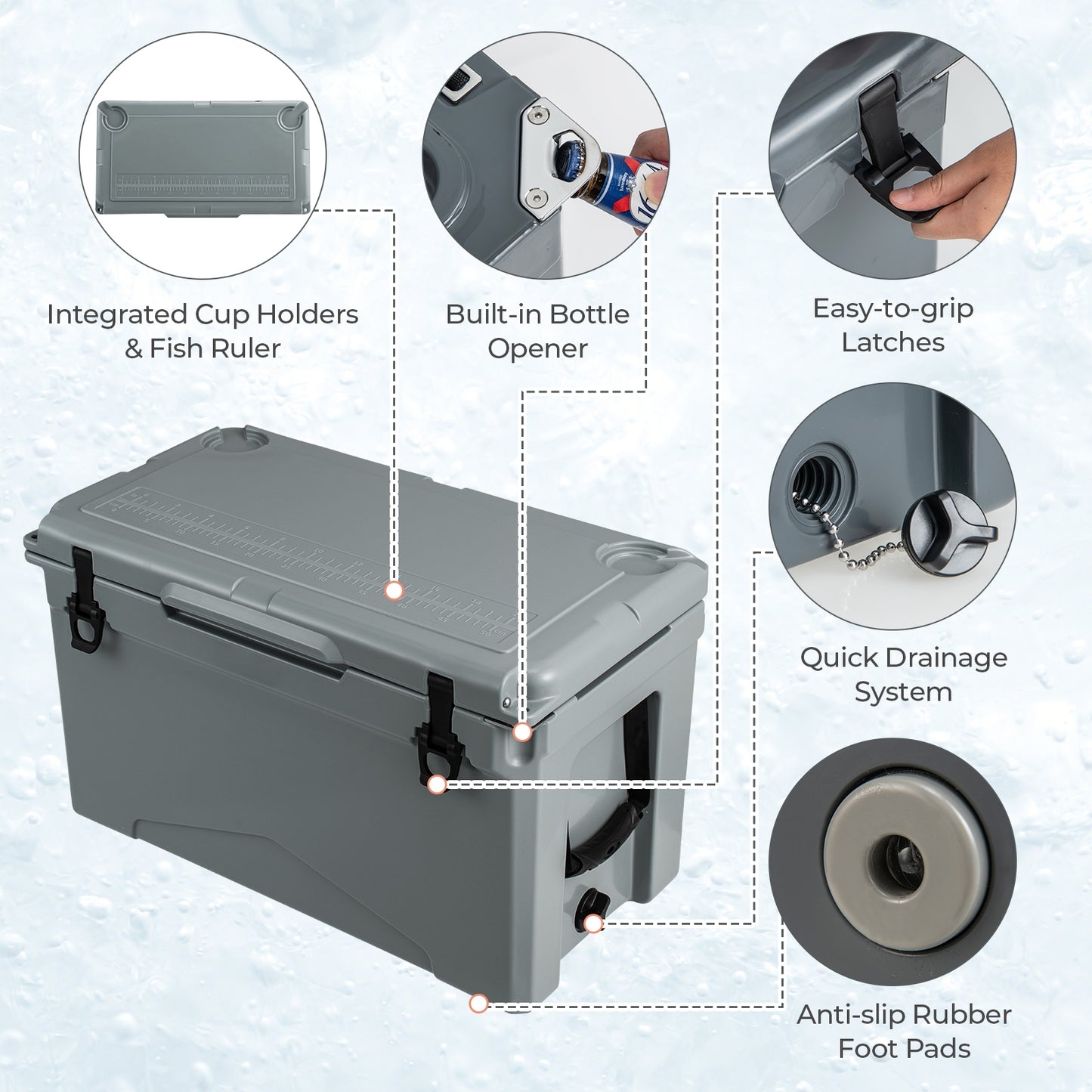 Integrated Cup Holders & Fish Ruler

Built-in Bottle Opener

Easy-to-grip Latches

Quick Drainage System

Anti-slip Rubber Foot Pads