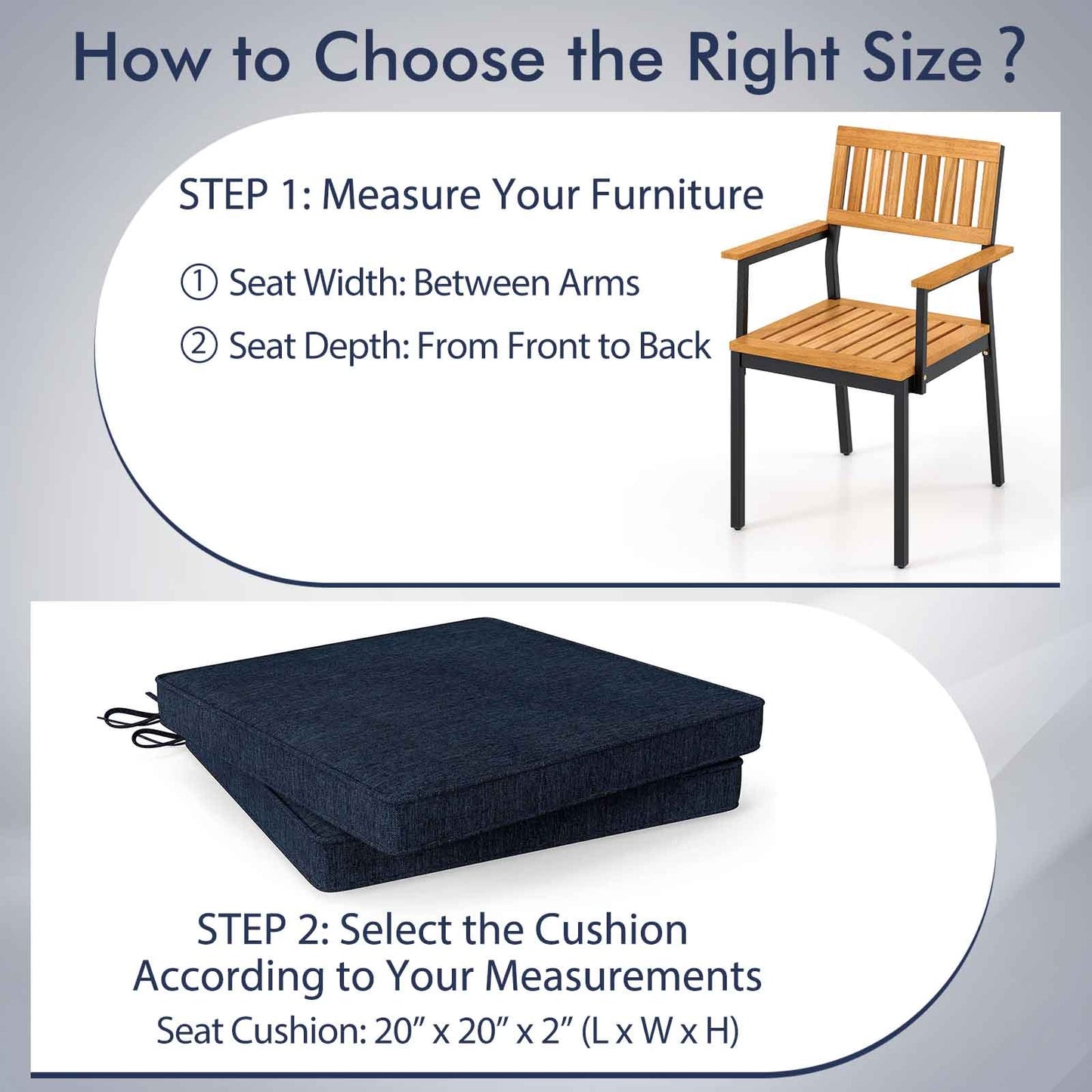 How to Choose the Right Size ?

STEP 1: Measure Your Furniture

① Seat Width: Between Arms

② Seat Depth: From Front to Back

STEP 2: Select the Cushion According to Your Measurements

Seat Cushion: 20″ x 20″ x 2″ (L x W x H)