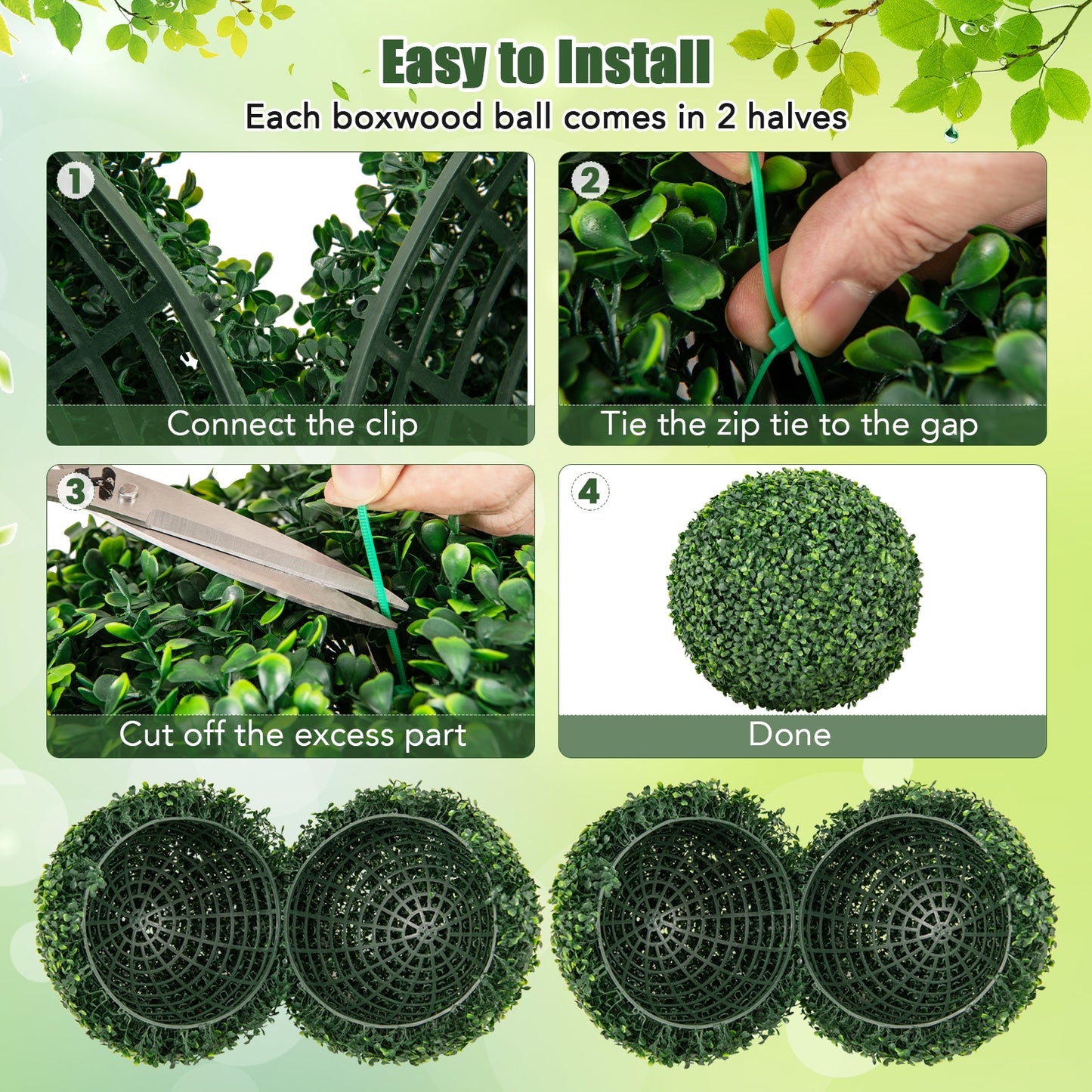 Easy to Install

Each boxwood ball comes in 2 halves

1

Connect the clip

2

Tie the zip tie to the gap

3

Cut off the excess part

4

Done