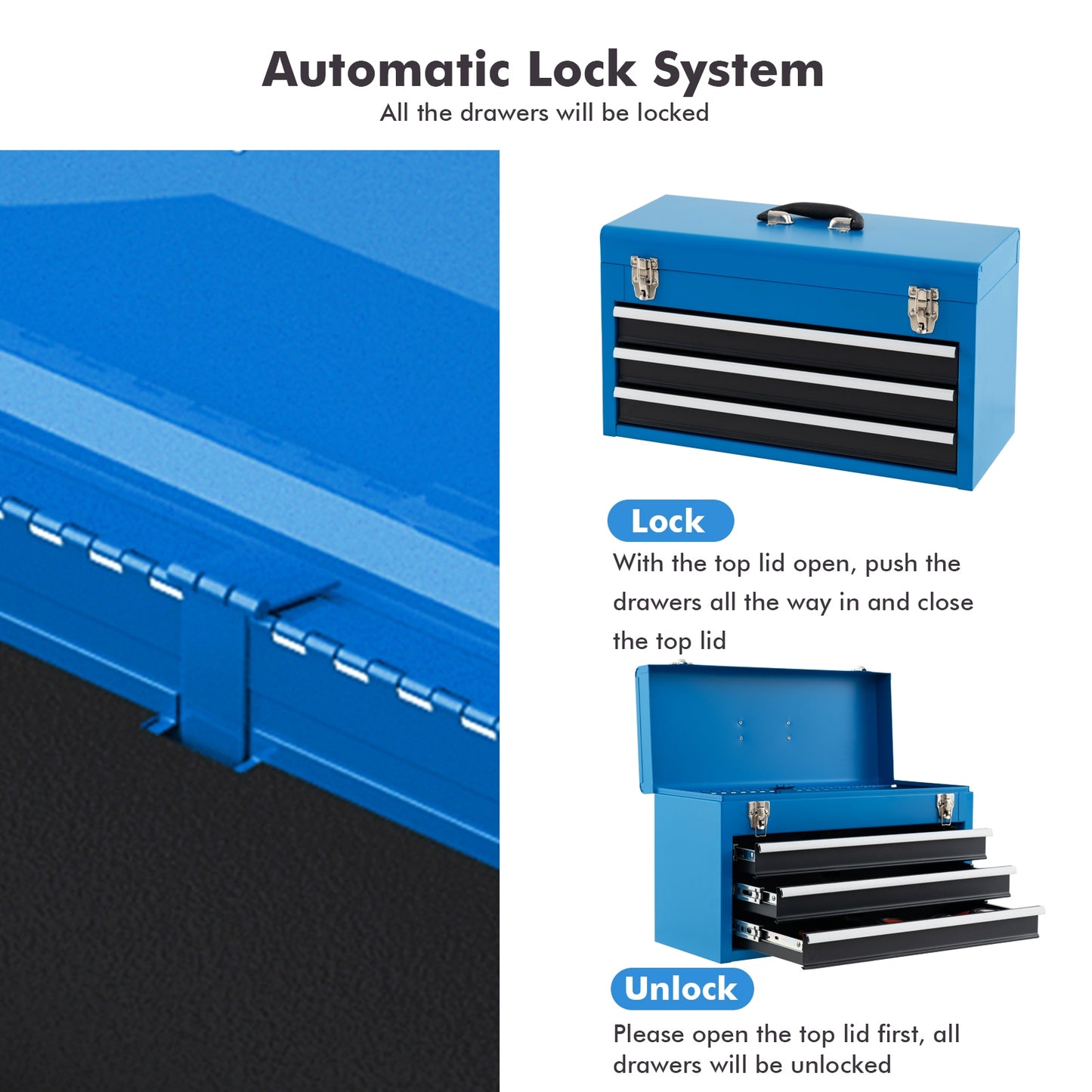 Automatic Lock System
All the drawers will be locked

Lock
With the top lid open, push the drawers all the way in and close the top lid

Unlock
Please open the top lid first, all drawers will be unlocked