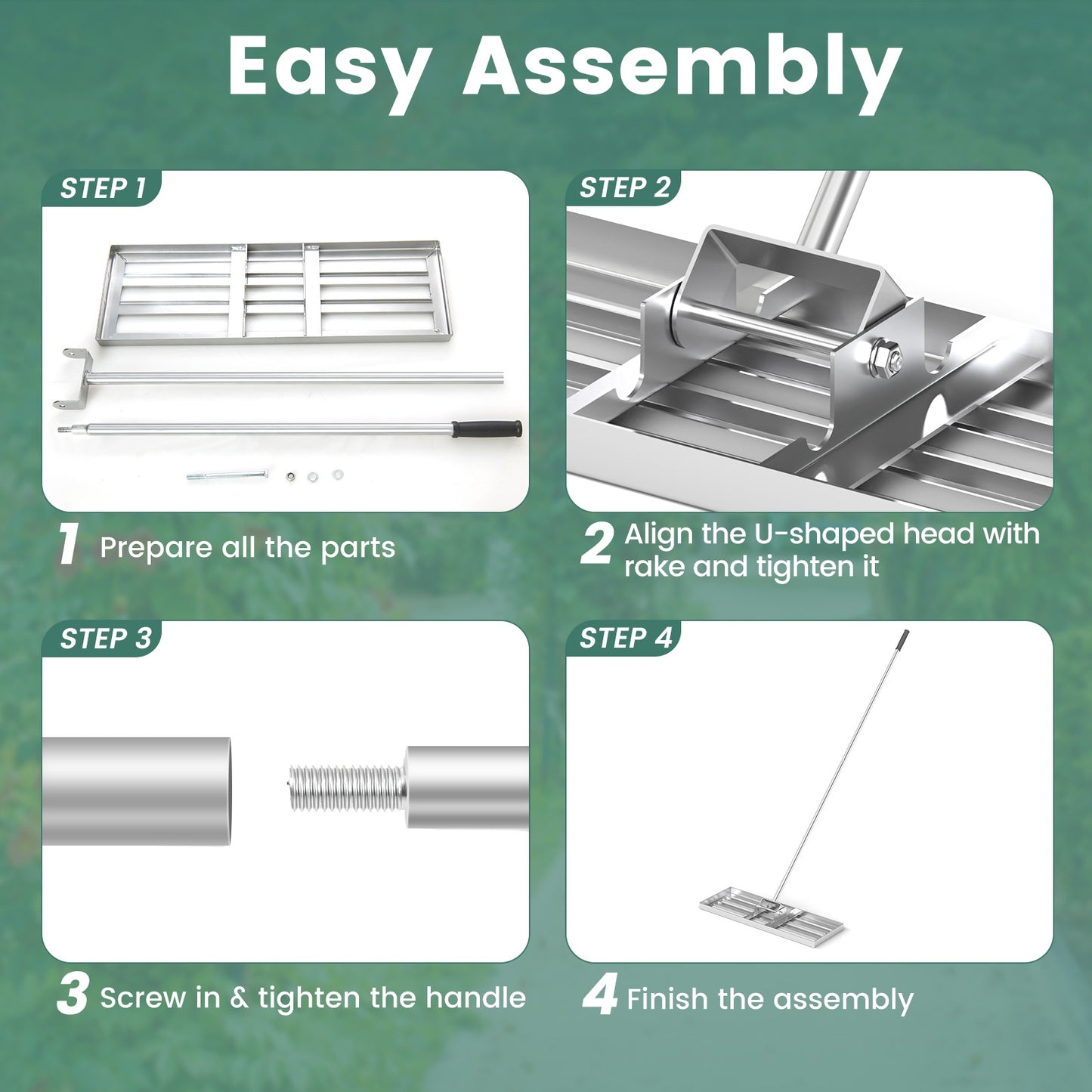 Easy Assembly

STEP 1

1 Prepare all the parts

STEP 2

2 Align the U-shaped head with rake and tighten it

STEP 3

3 Screw in & tighten the handle

STEP 4

4 Finish the assembly