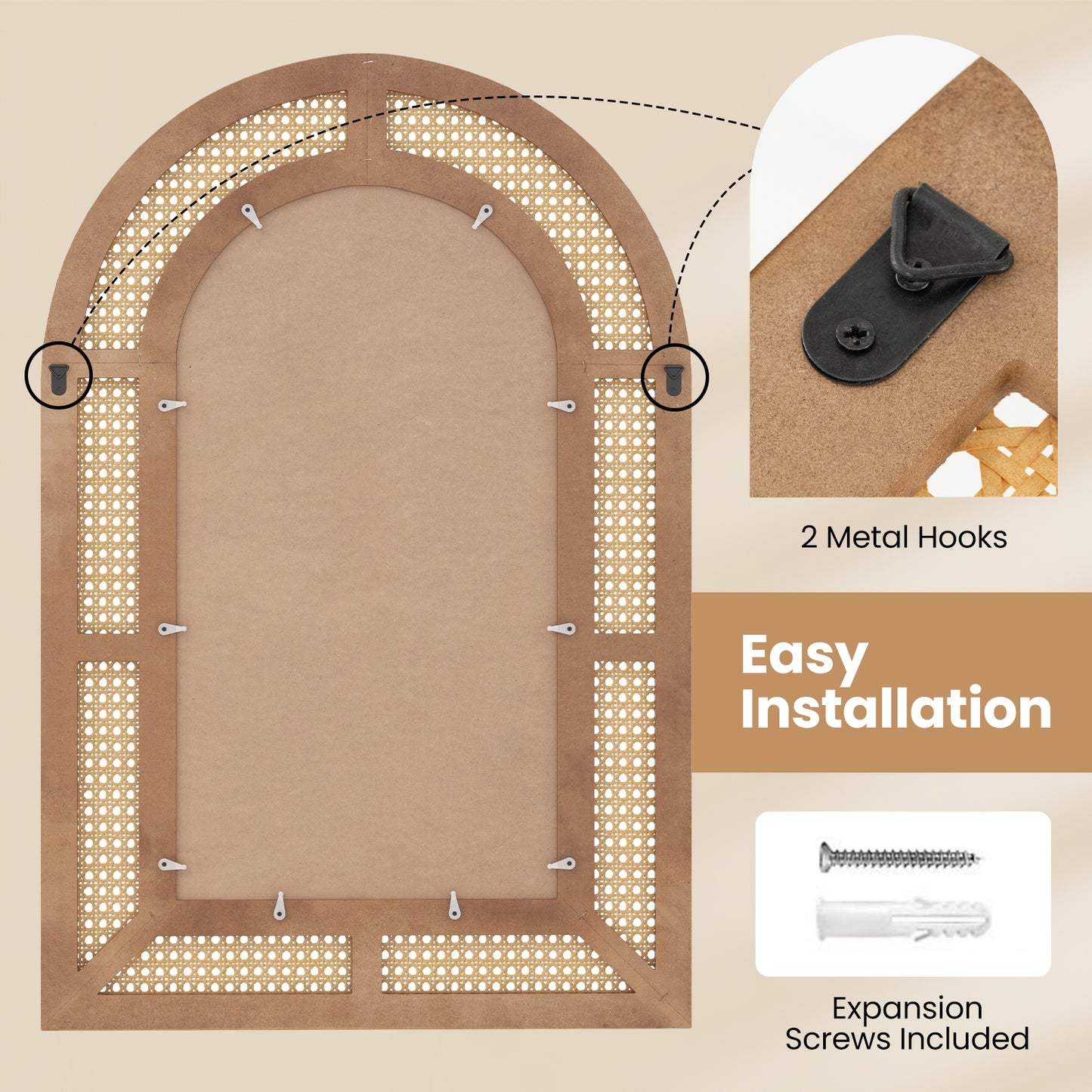 2 Metal Hooks

Easy Installation

Expansion Screws Included