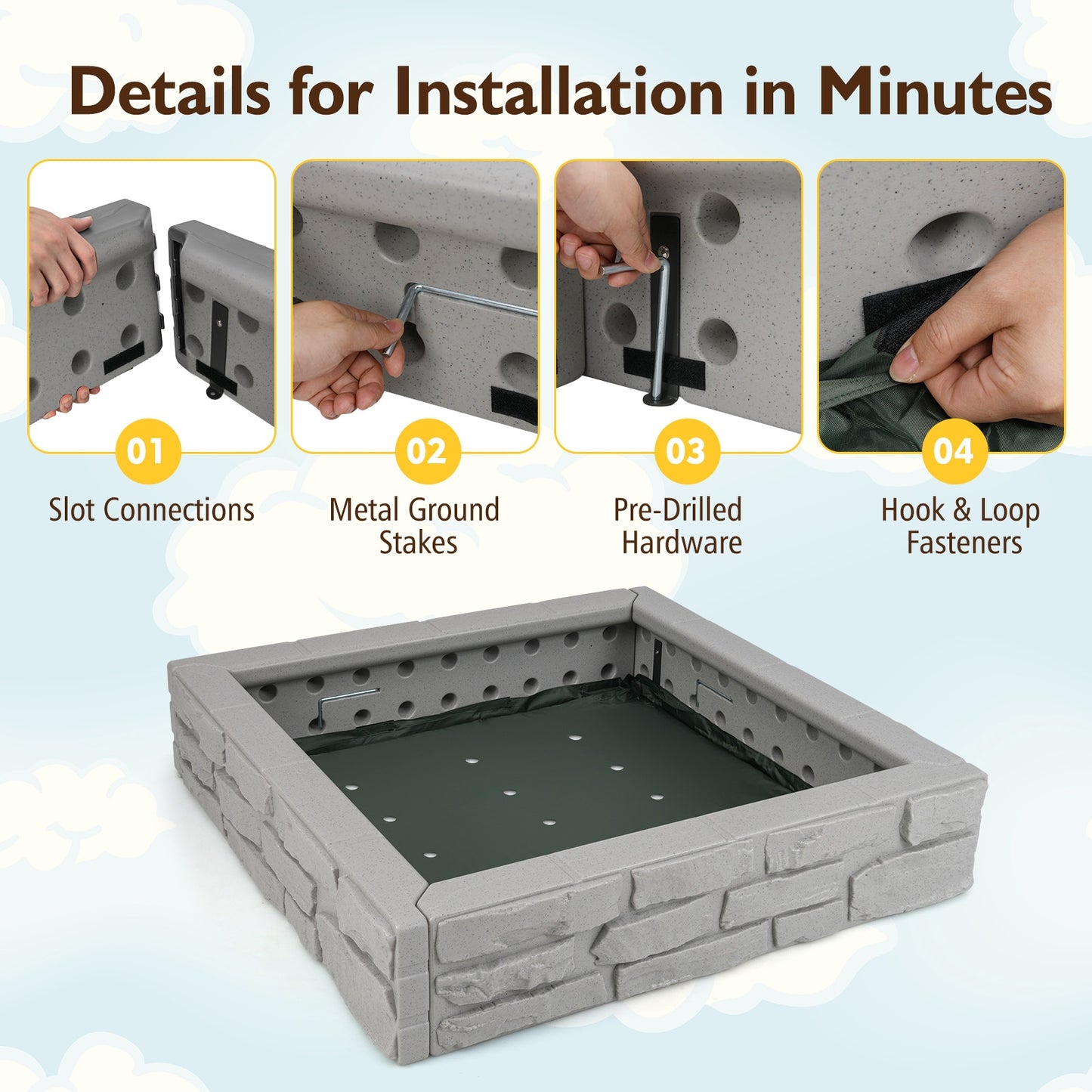 Details for Installation in Minutes

01
Slot Connections

02
Metal Ground Stakes

03
Pre-Drilled Hardware

04
Hook & Loop Fasteners