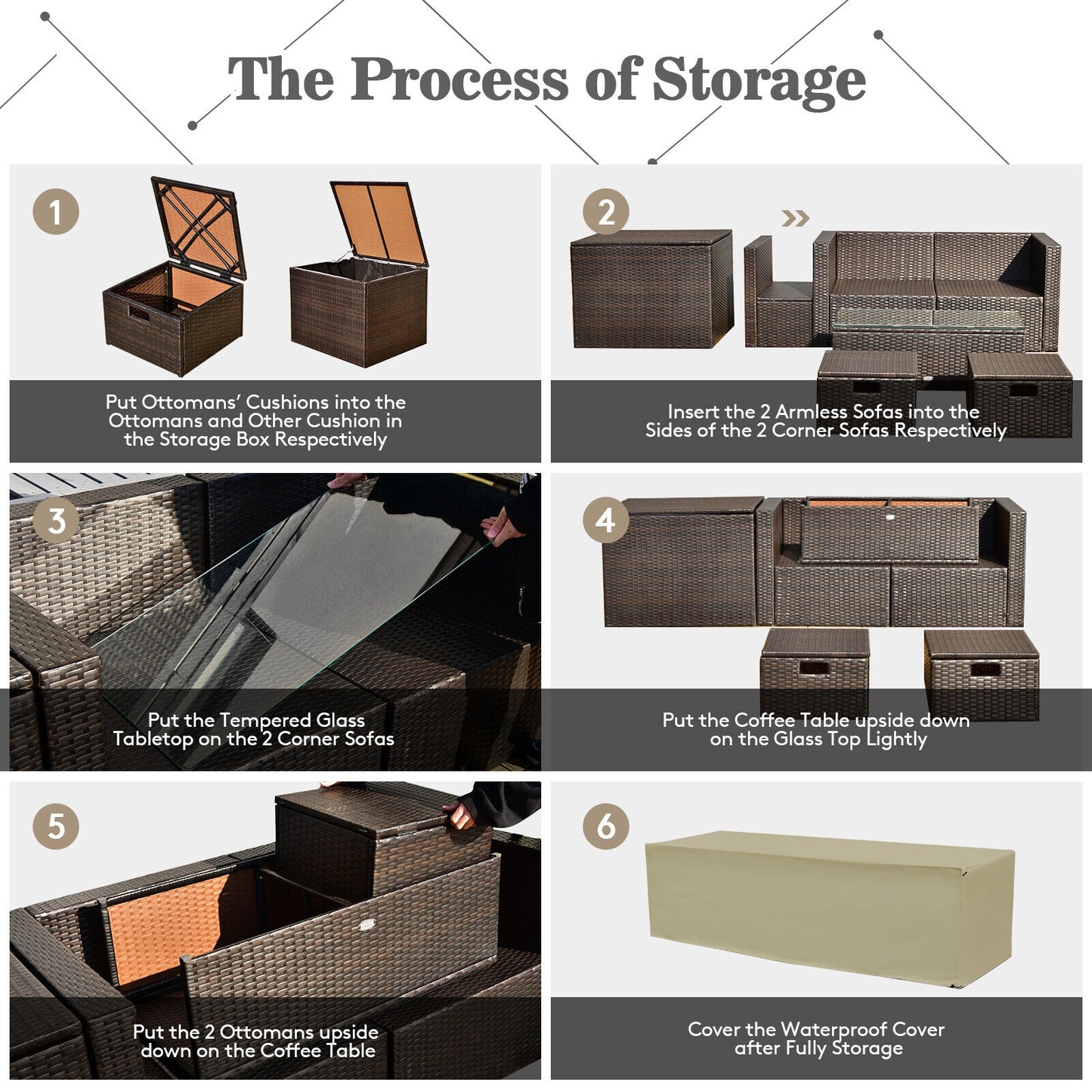 The Process of Storage

1

Put Ottomans' Cushions into the Ottomans and Other Cushion in the Storage Box Respectively

2

Insert the 2 Armless Sofas into the Sides of the 2 Corner Sofas Respectively

3

Put the Tempered Glass Tabletop on the 2 Corner Sofas

4

Put the Coffee Table upside down on the Glass Top Lightly

5

Put the 2 Ottomans upside down on the Coffee Table

6

Cover the Waterproof Cover after Fully Storage