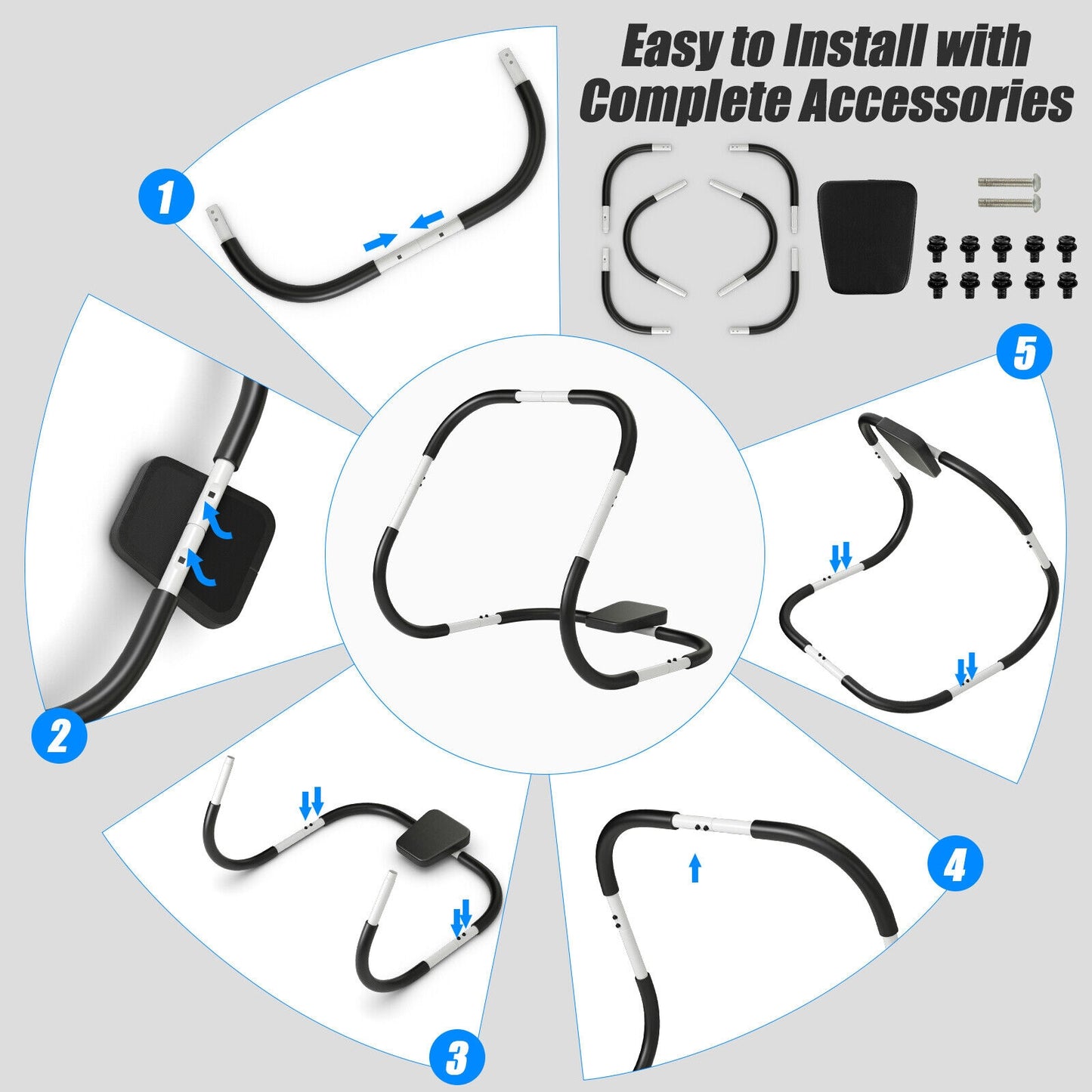 Easy to Install with Complete Accessories

1

2

3

4

5