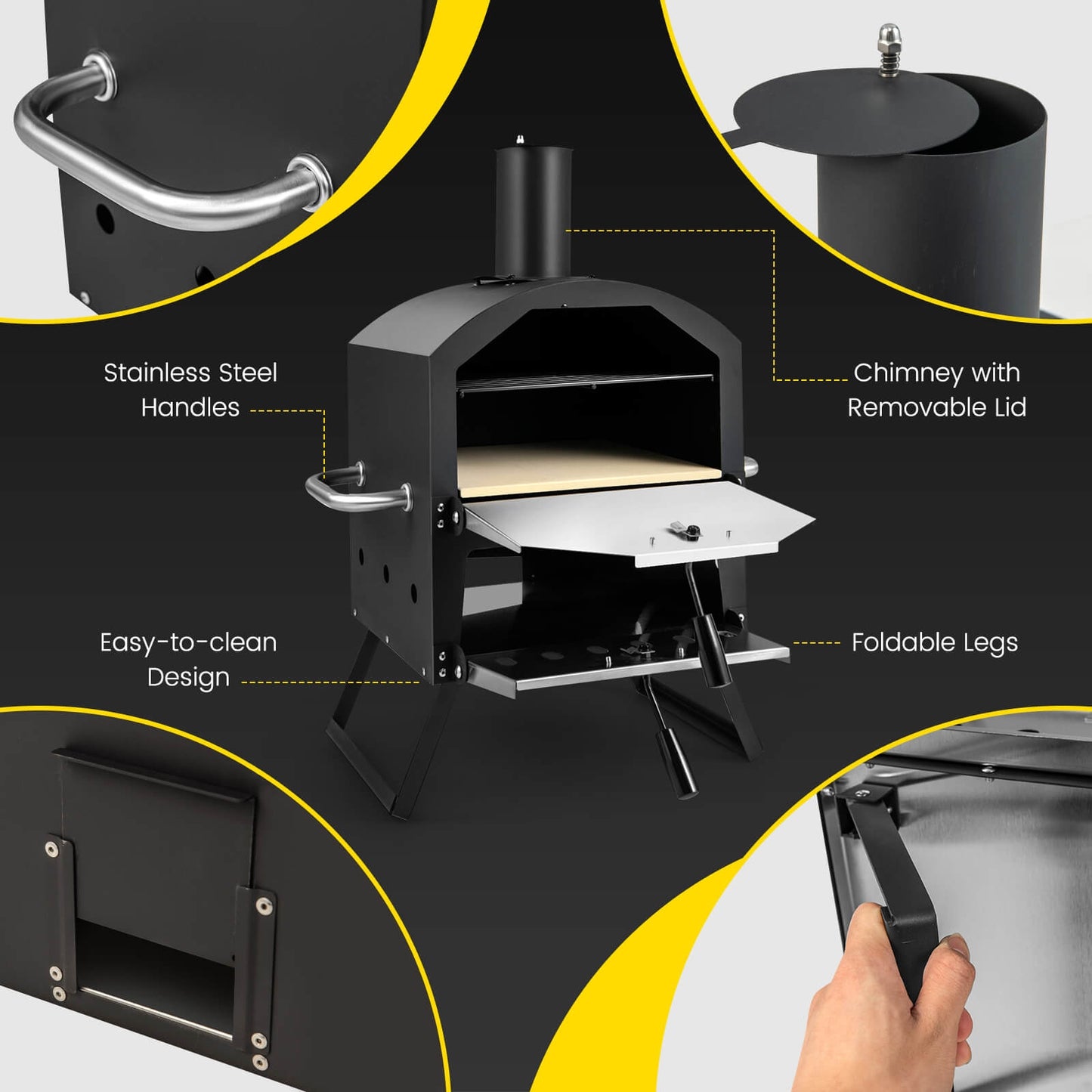 Stainless Steel Handles

Chimney with Removable Lid

Easy-to-clean Design

Foldable Legs