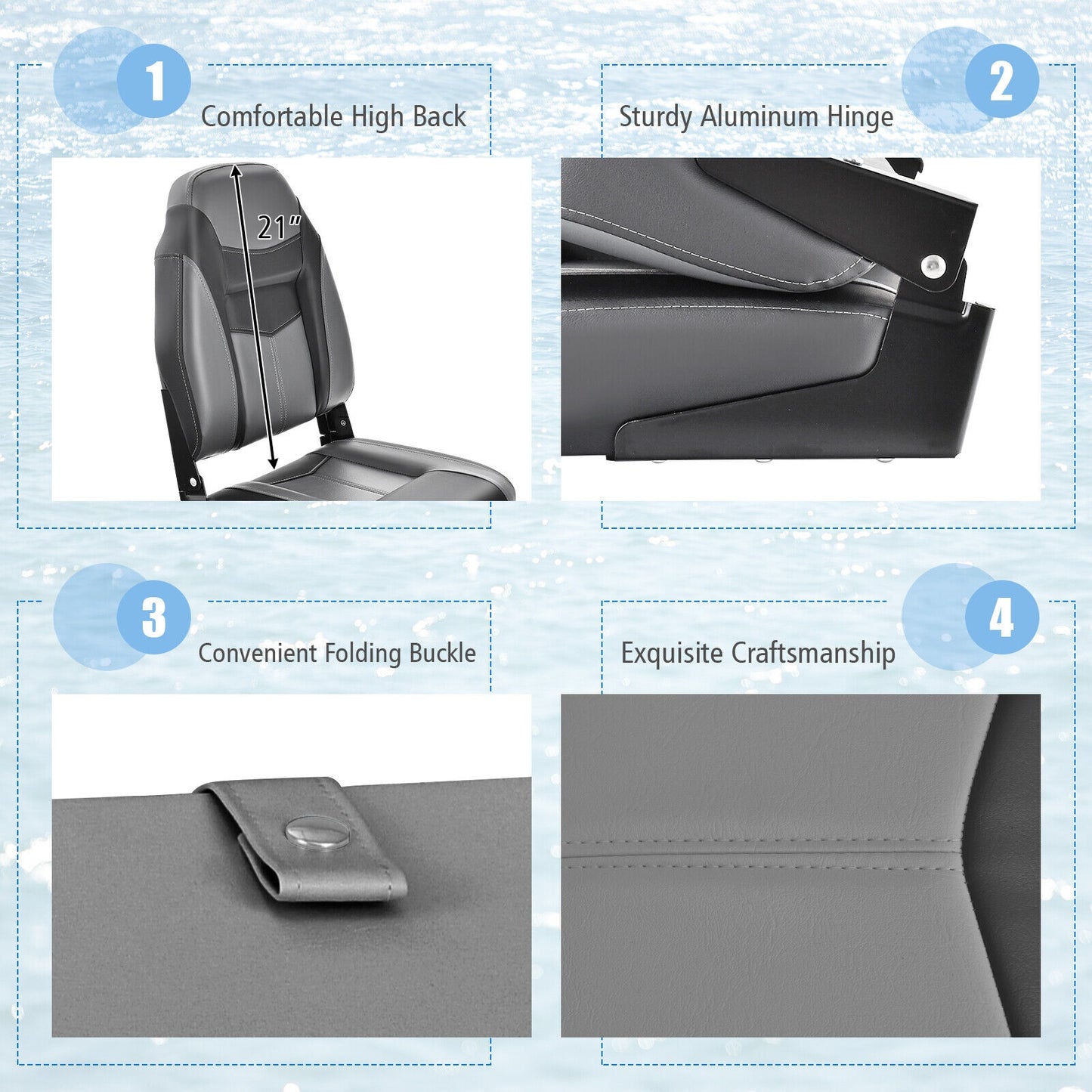 1
Comfortable High Back
21"

2
Sturdy Aluminum Hinge

3
Convenient Folding Buckle

4
Exquisite Craftsmanship