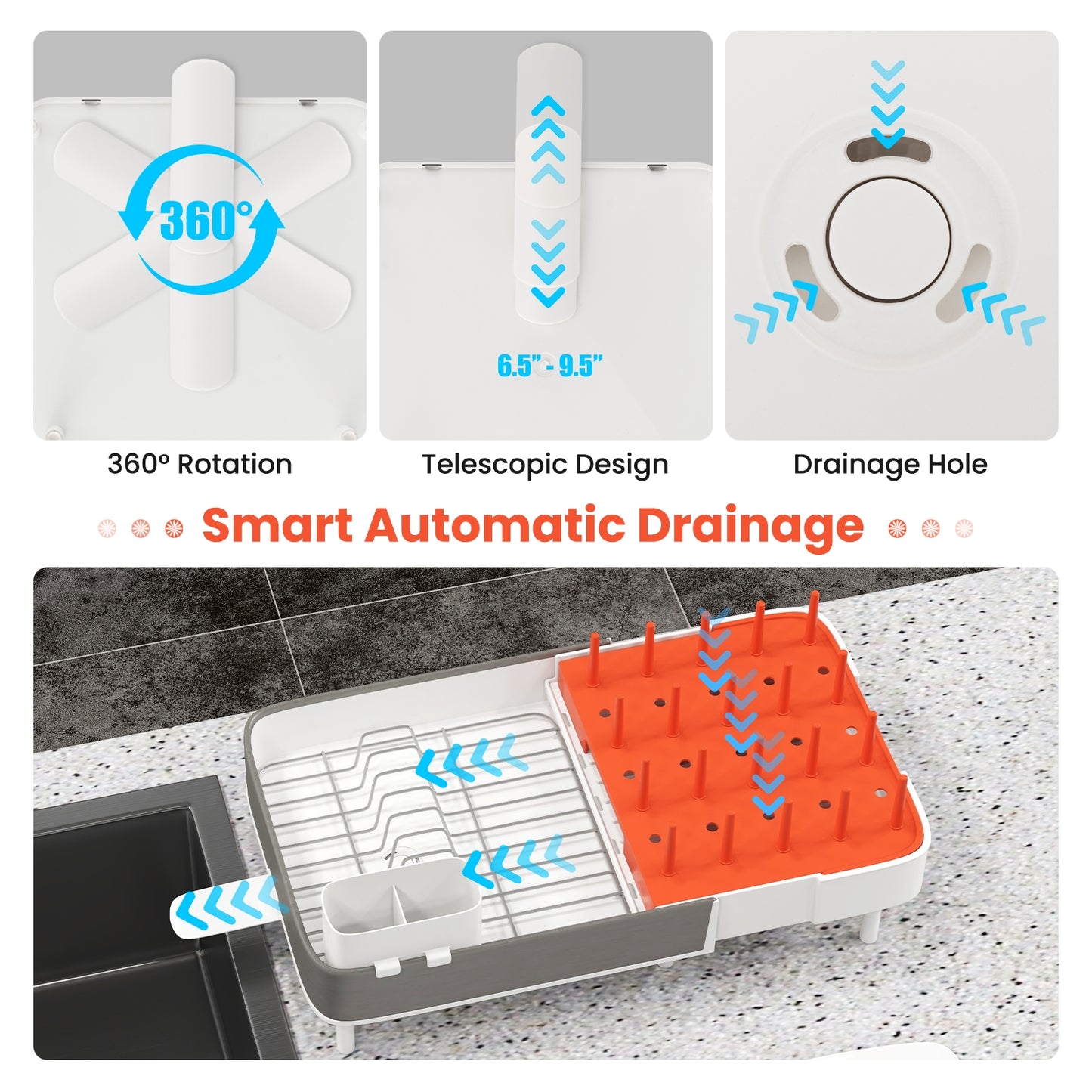 360°

6.5" - 9.5"

360° Rotation

Telescopic Design

Drainage Hole

Smart Automatic Drainage