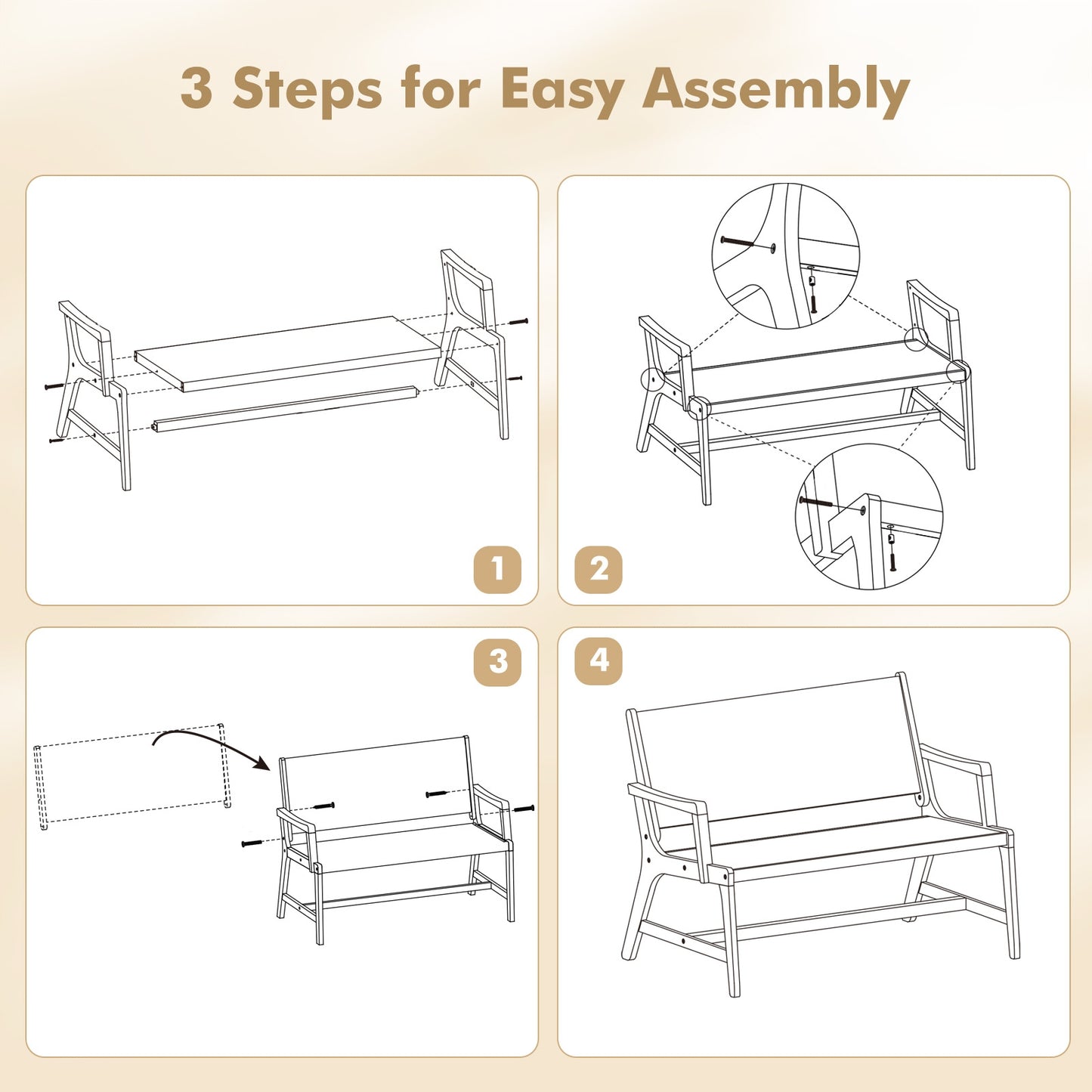 3 Steps for Easy Assembly

1

2

3

4