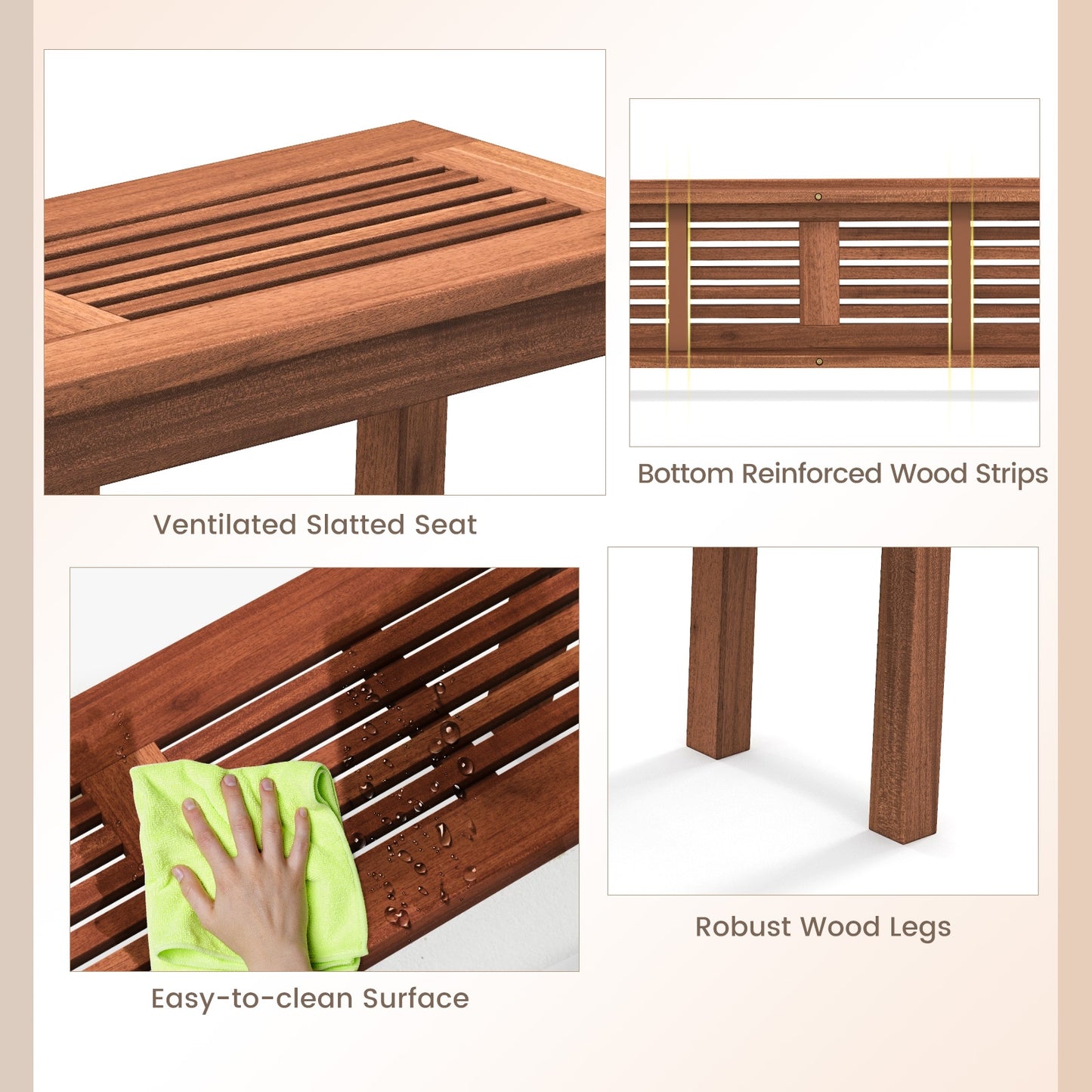 Ventilated Slatted Seat

Bottom Reinforced Wood Strips

Easy-to-clean Surface

Robust Wood Legs