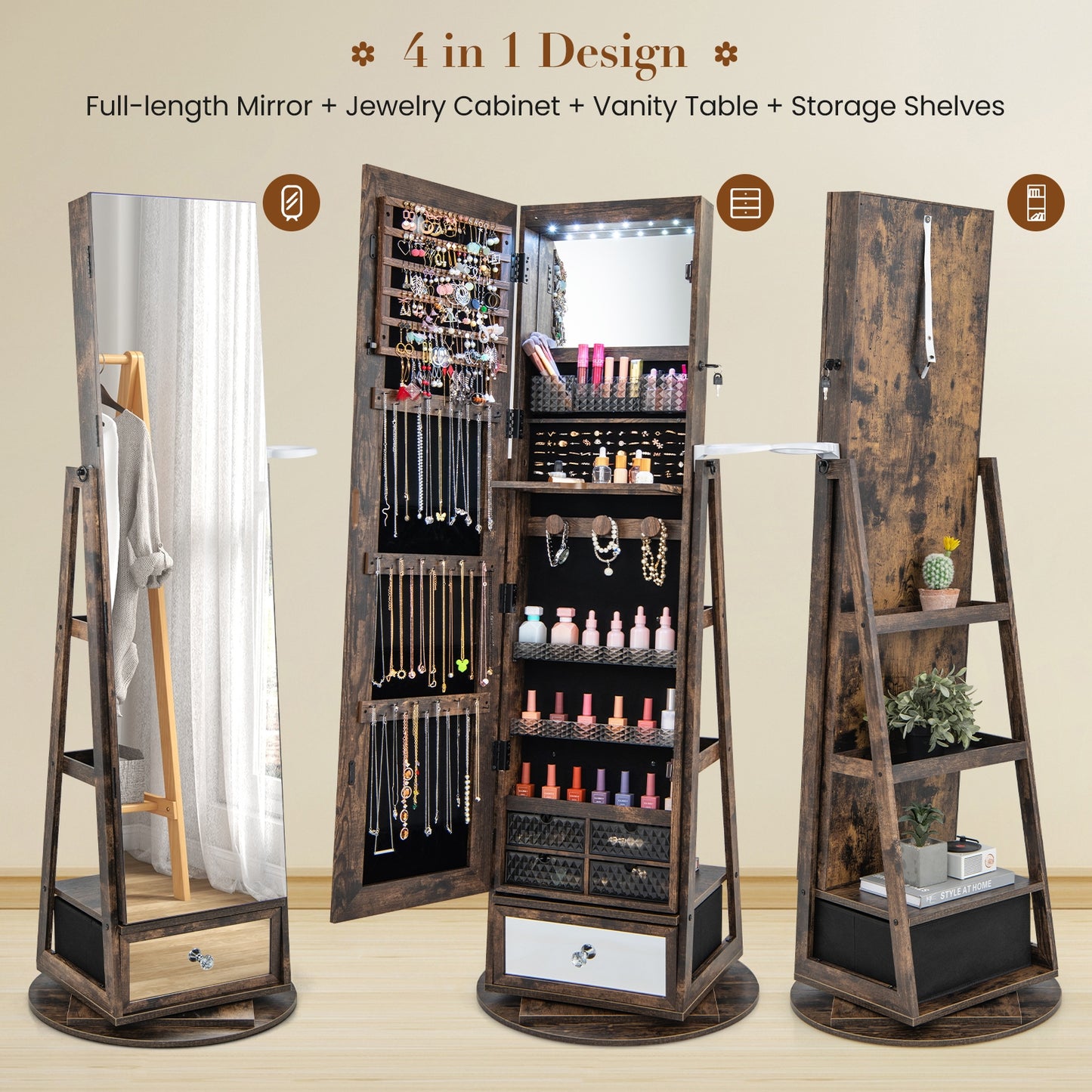 4 in 1 Design

Full-length Mirror + Jewelry Cabinet + Vanity Table + Storage Shelves

STYLE AT HOME