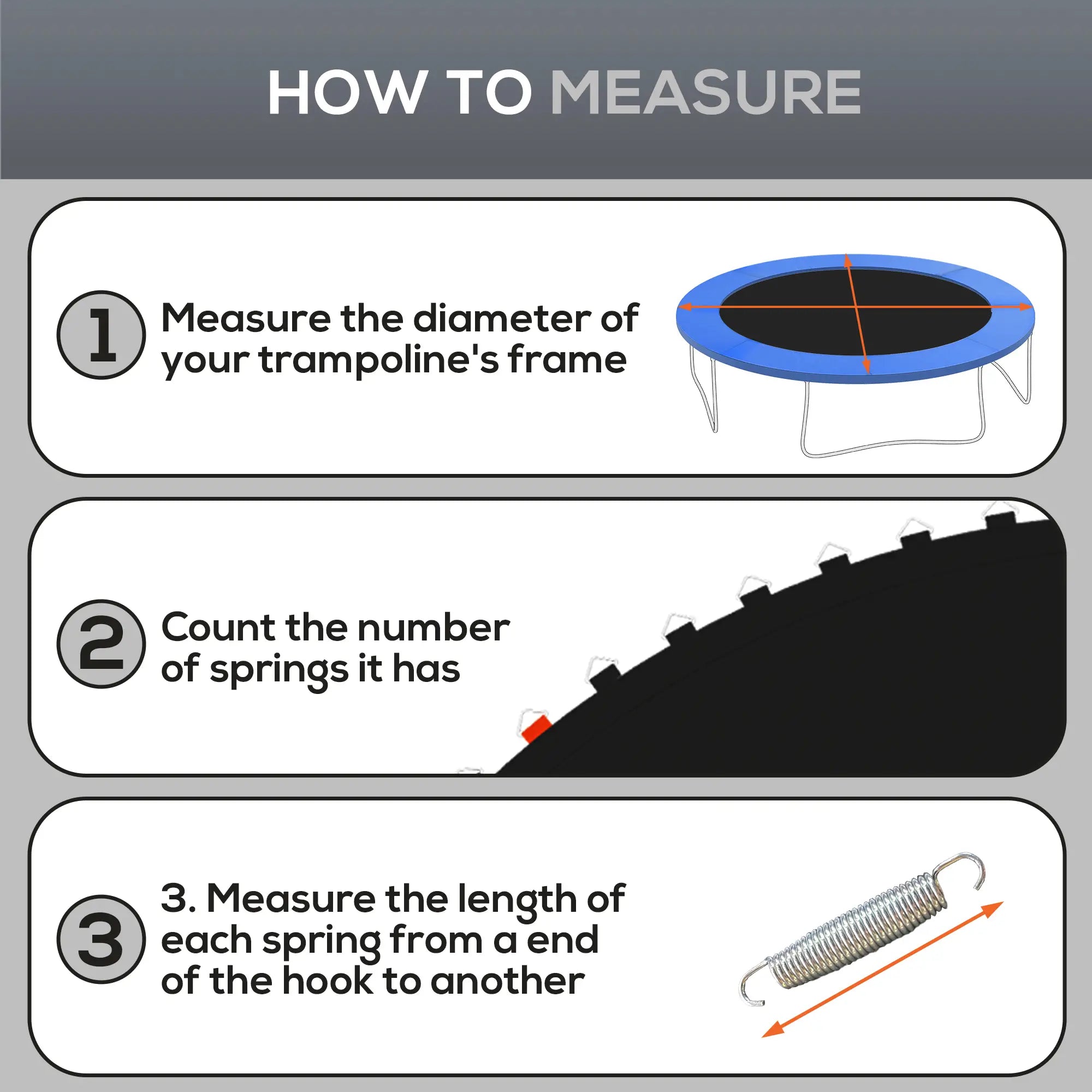 HOW TO MEASURE

1 Measure the diameter of your trampoline's frame

2 Count the number of springs it has

3 3. Measure the length of each spring from a end of the hook to another