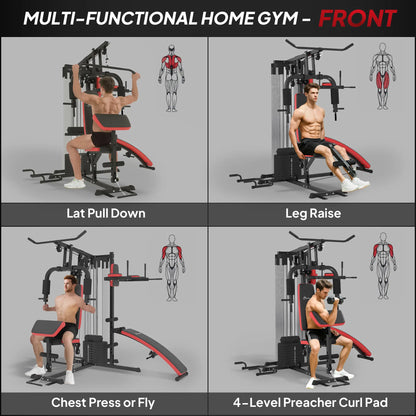 MULTI-FUNCTIONAL HOME GYM - FRONT

Lat Pull Down

Leg Raise

Chest Press or Fly

4-Level Preacher Curl Pad