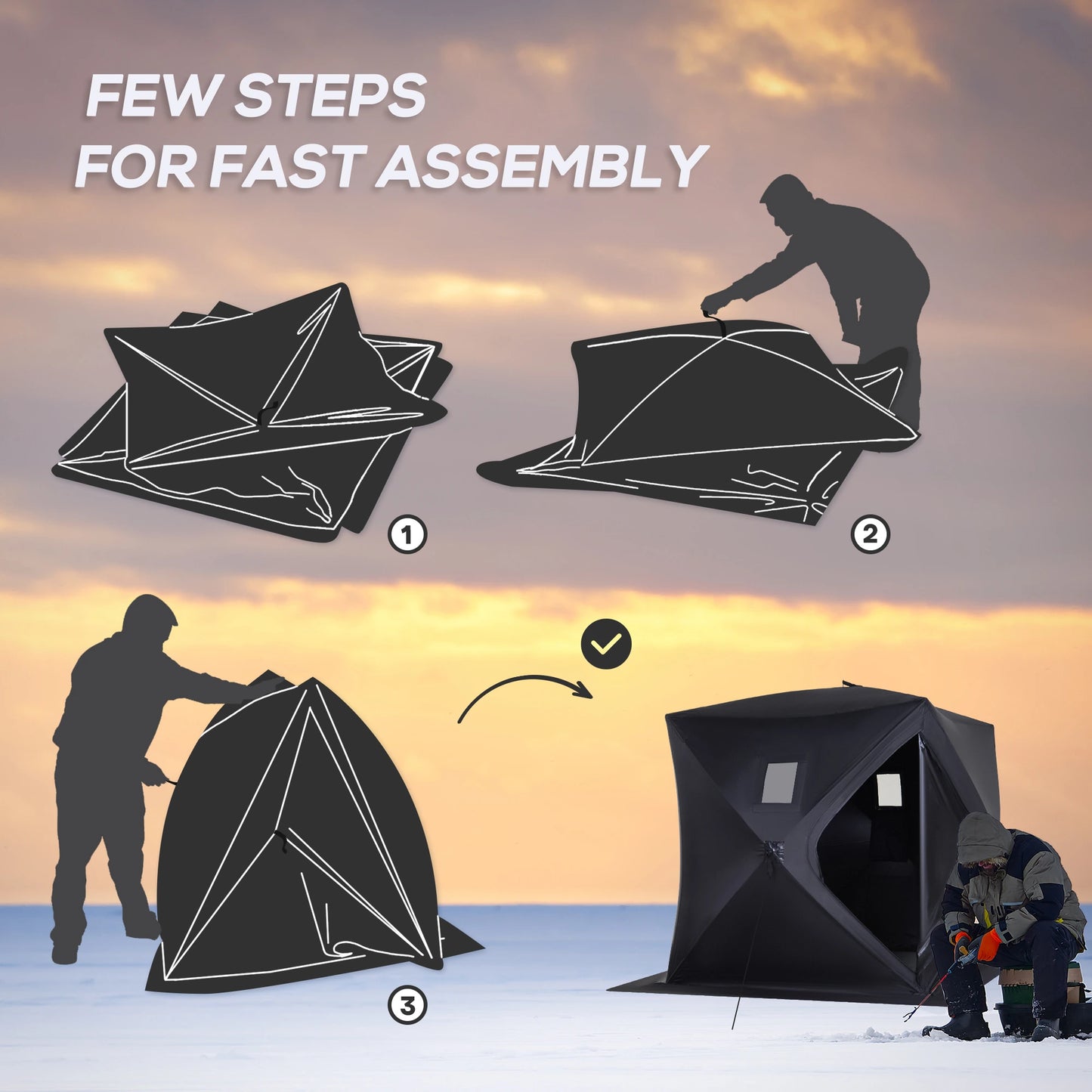 FEW STEPS
FOR FAST ASSEMBLY

1

2

3