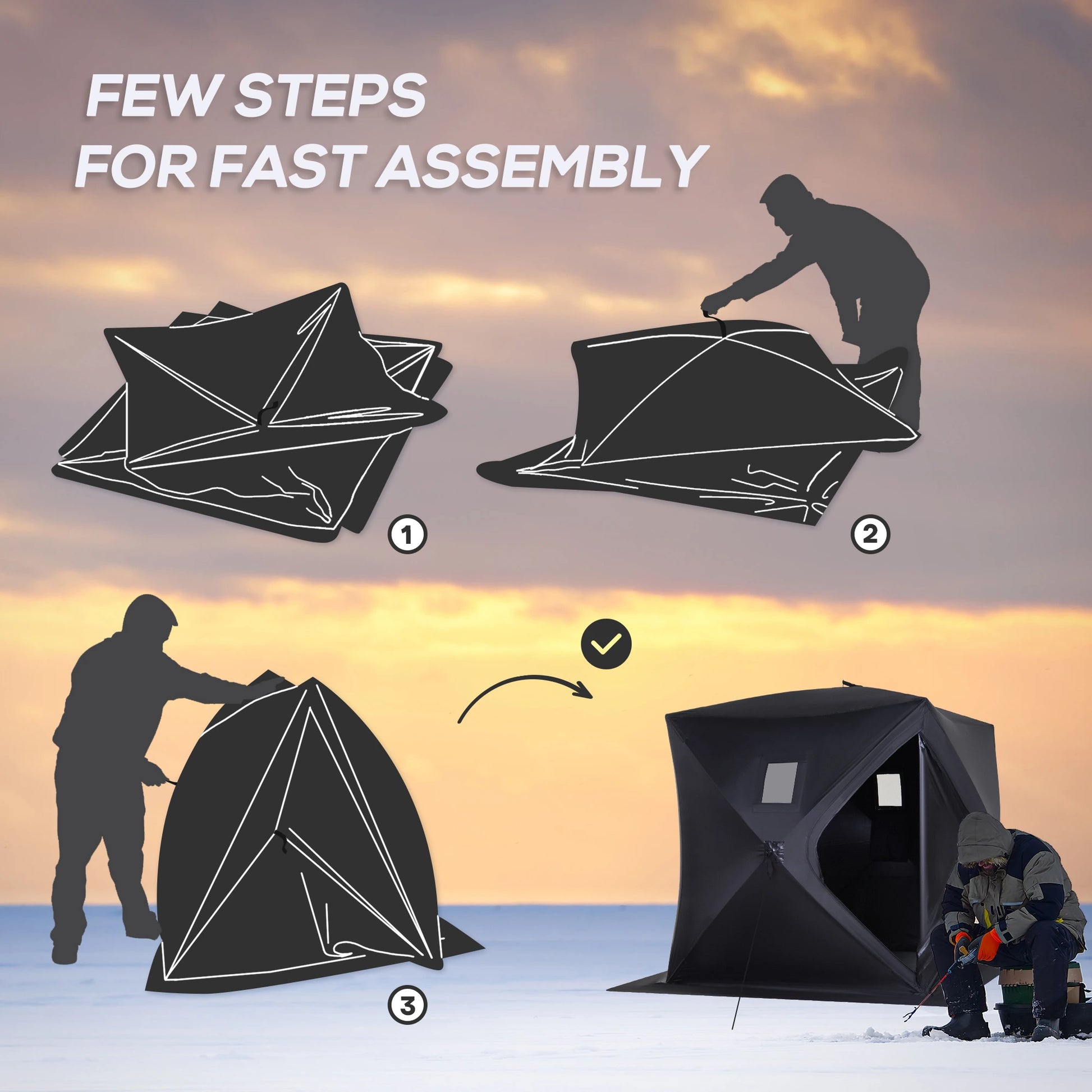 FEW STEPS
FOR FAST ASSEMBLY

1

2

3