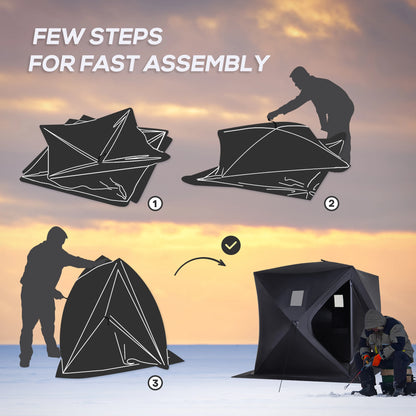 FEW STEPS
FOR FAST ASSEMBLY

1

2

3