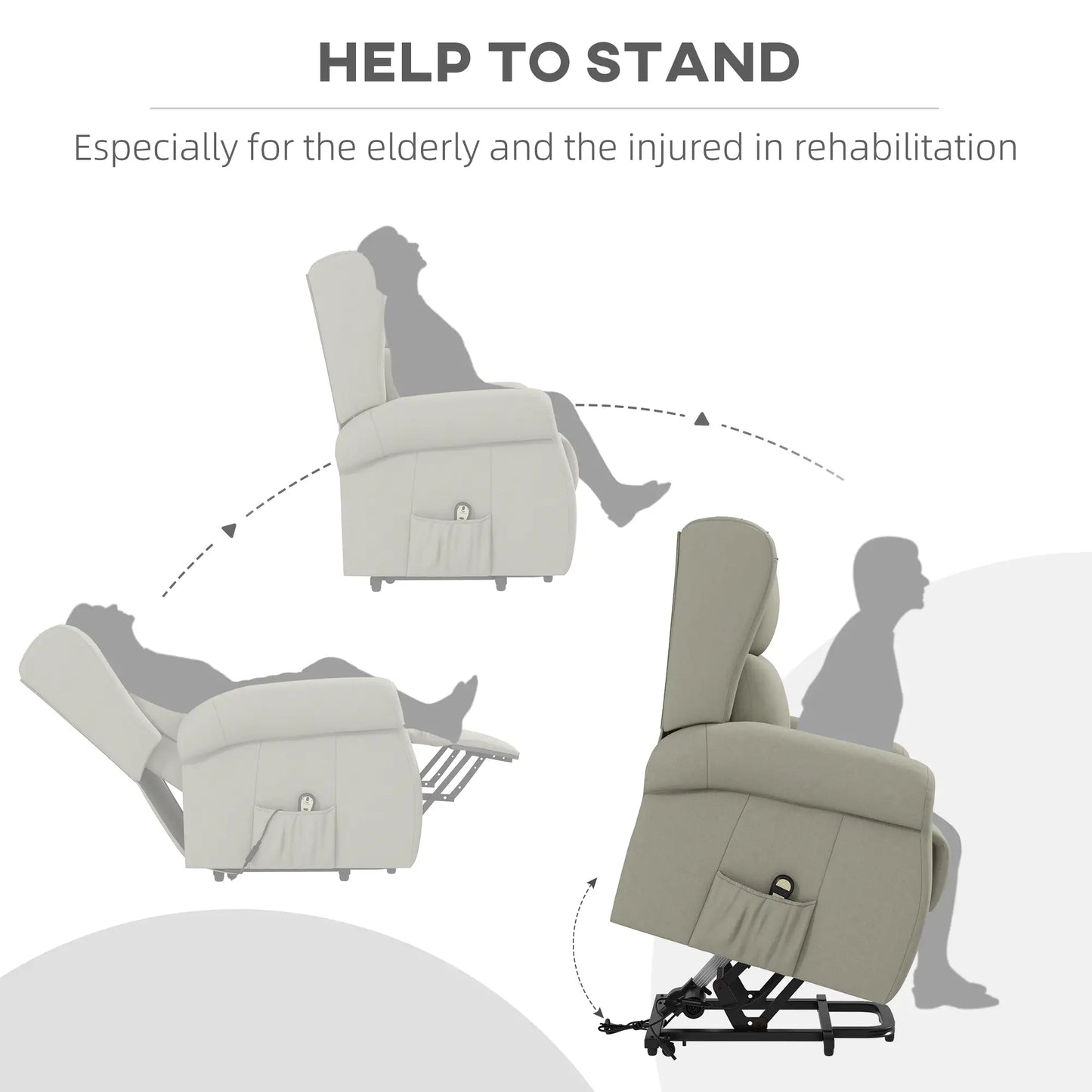 HELP TO STAND

Especially for the elderly and the injured in rehabilitation