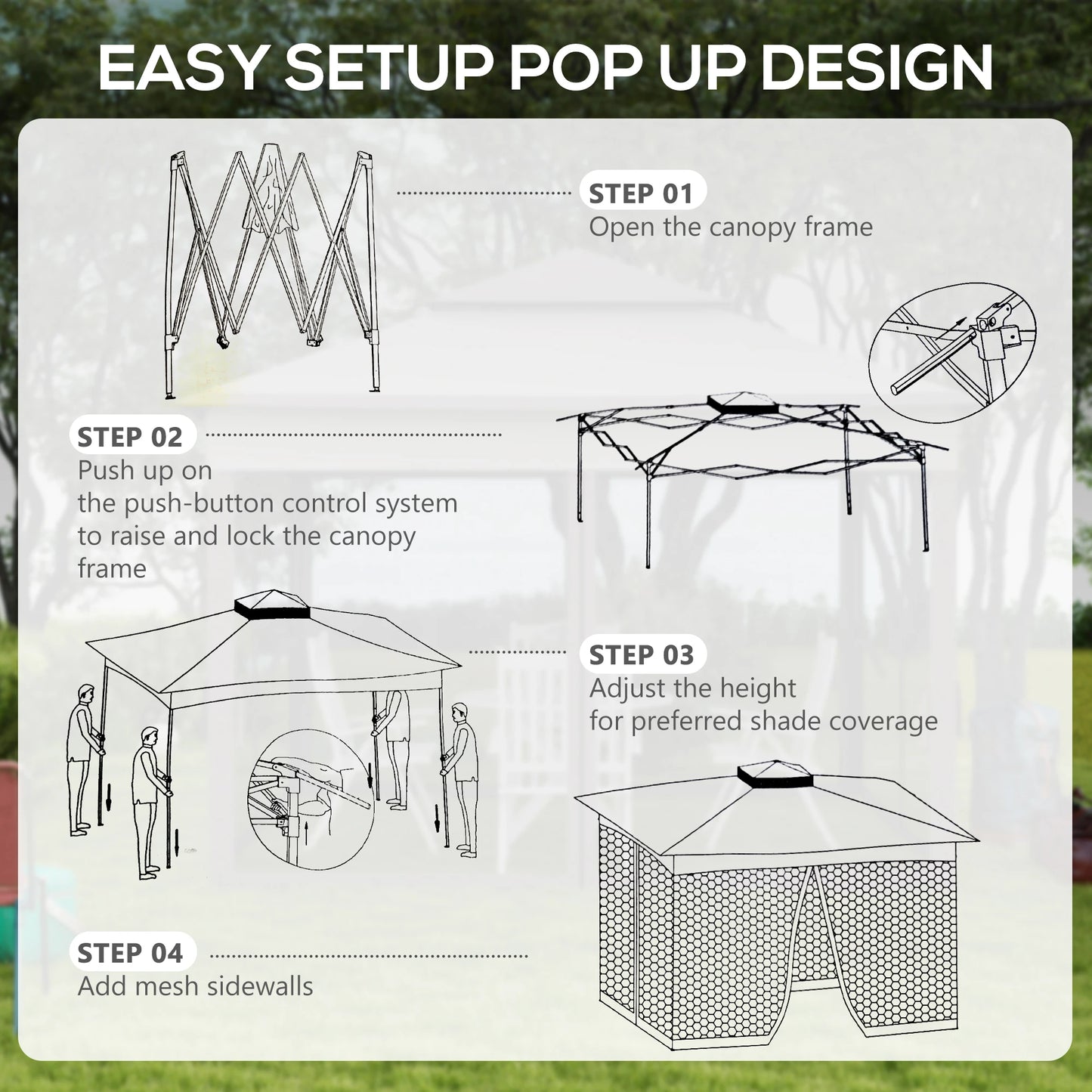 EASY SETUP POP UP DESIGN

STEP 01
Open the canopy frame

STEP 02
Push up on the push-button control system to raise and lock the canopy frame

STEP 03
Adjust the height for preferred shade coverage

STEP 04
Add mesh sidewalls