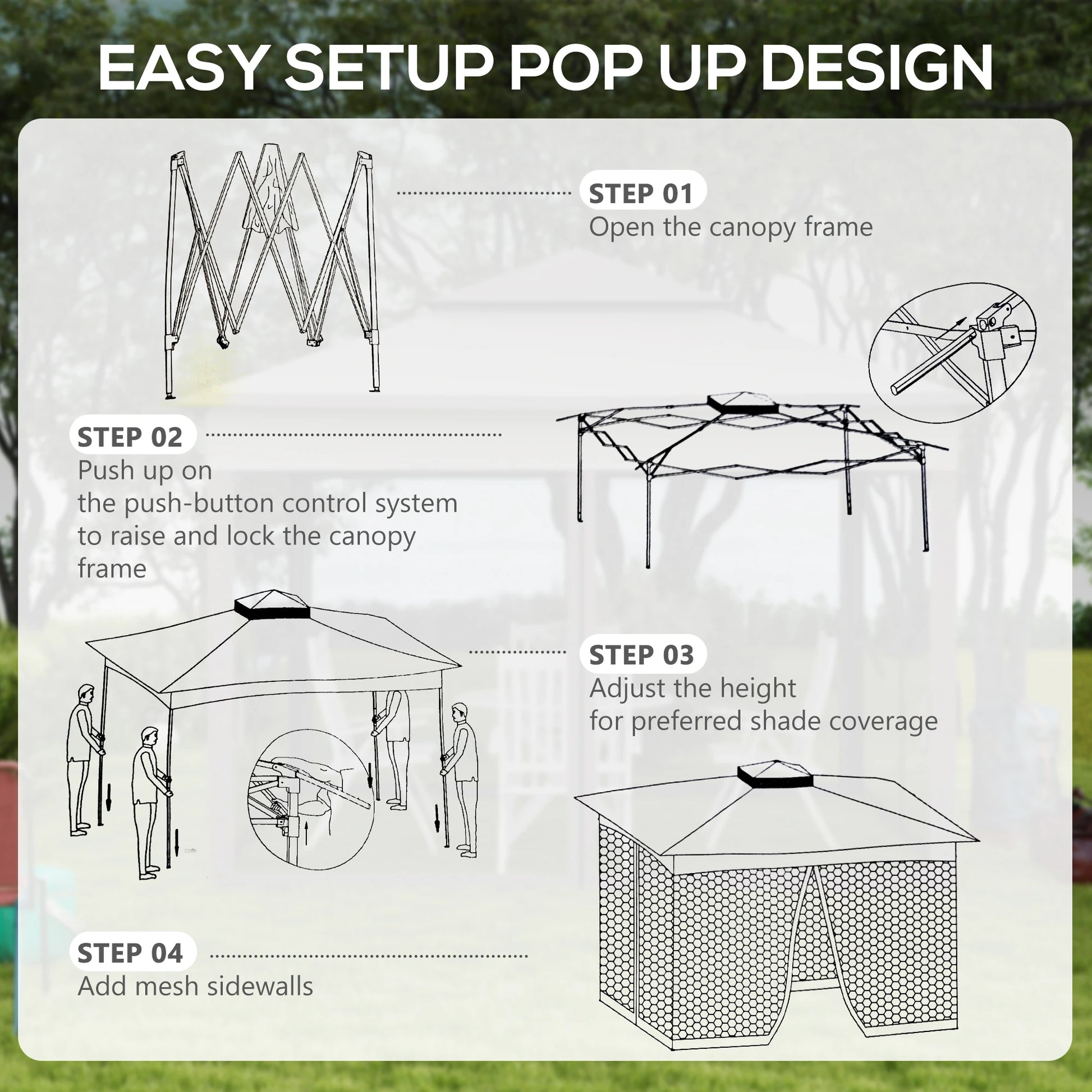 EASY SETUP POP UP DESIGN

STEP 01
Open the canopy frame

STEP 02
Push up on the push-button control system to raise and lock the canopy frame

STEP 03
Adjust the height for preferred shade coverage

STEP 04
Add mesh sidewalls