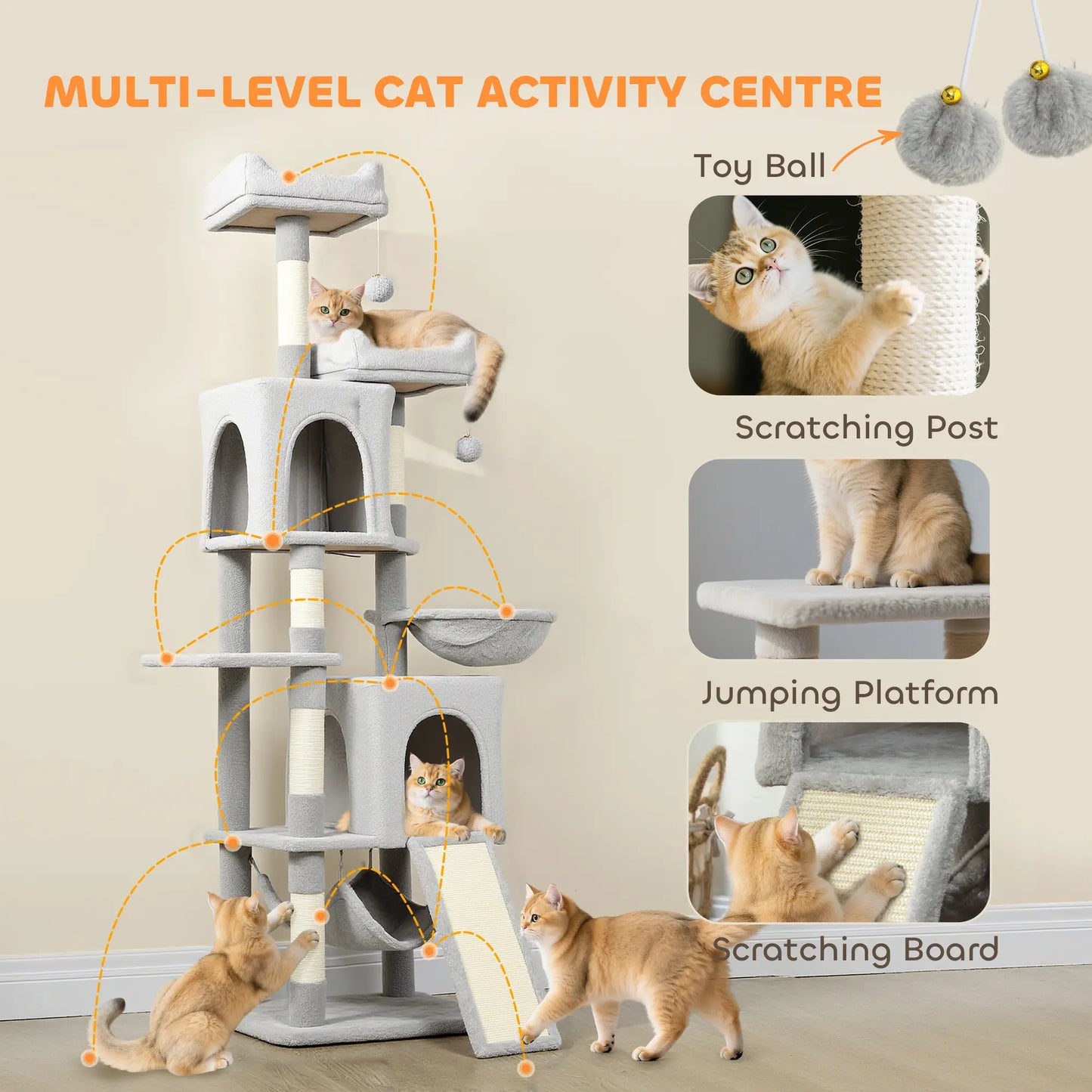 MULTI-LEVEL CAT ACTIVITY CENTRE

Toy Ball

Scratching Post

Jumping Platform

Scratching Board