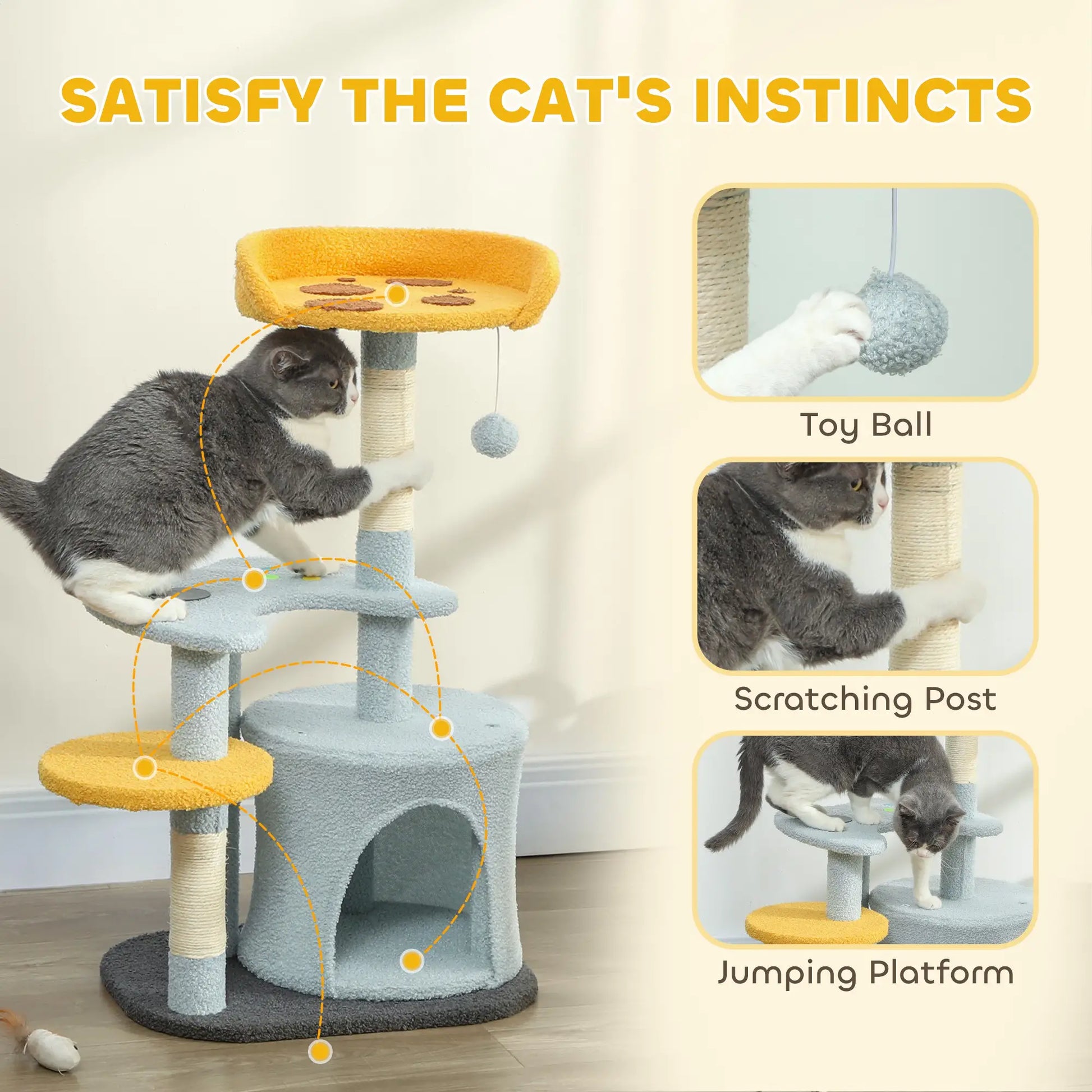 SATISFY THE CAT'S INSTINCTS

Toy Ball

Scratching Post

Jumping Platform