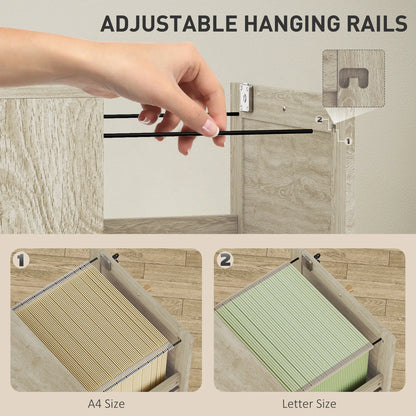 ADJUSTABLE HANGING RAILS

2

1

1

2

A4 Size

Letter Size