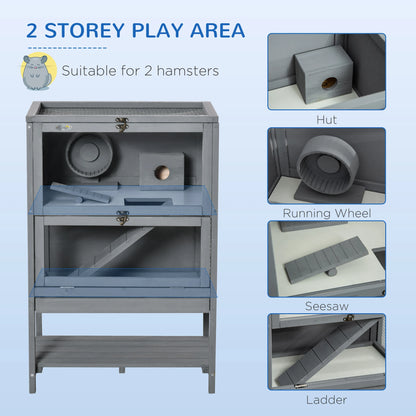 2 STOREY PLAY AREA

Suitable for 2 hamsters

Hut

Running Wheel

Seesaw

Ladder