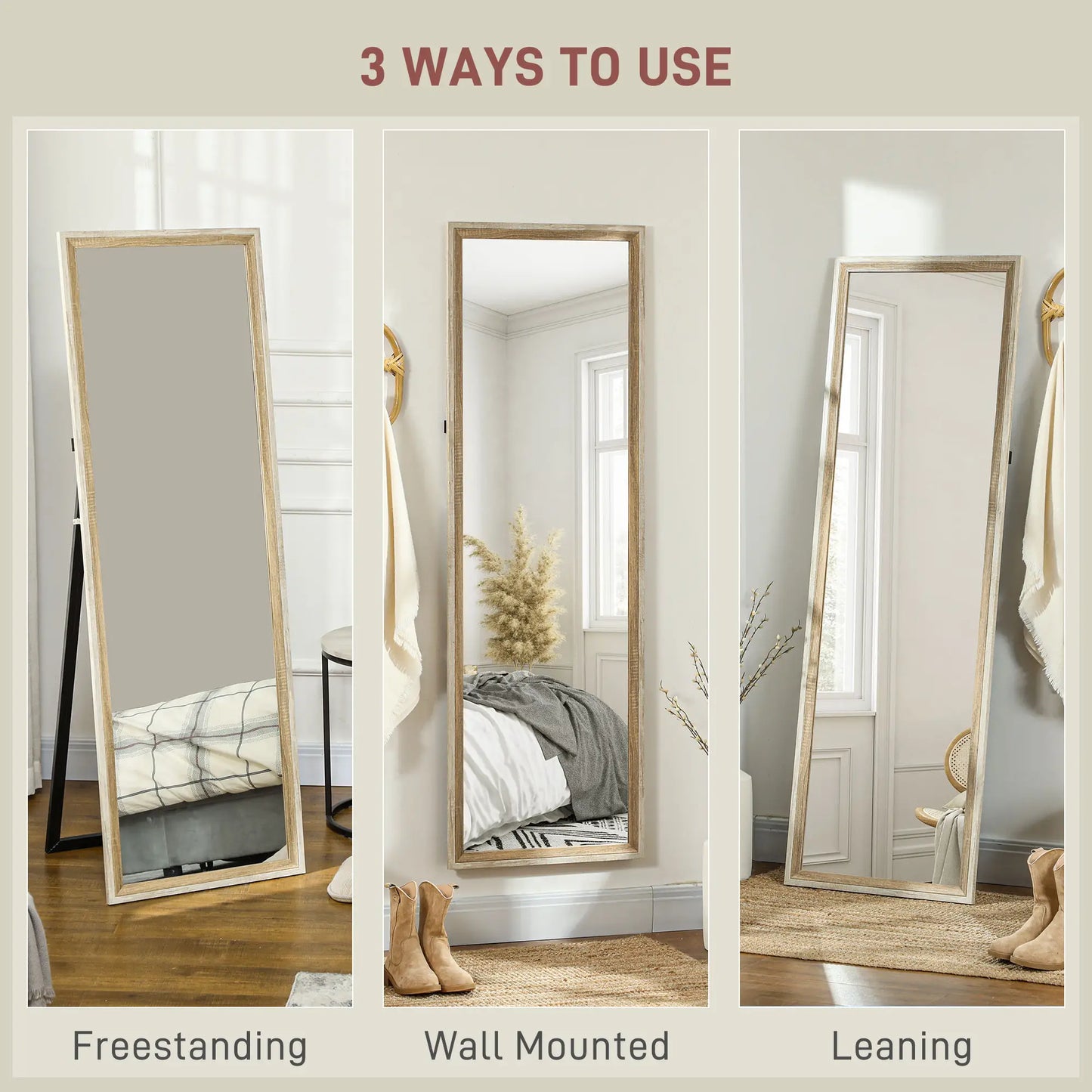 3 WAYS TO USE

Freestanding

Wall Mounted

Leaning