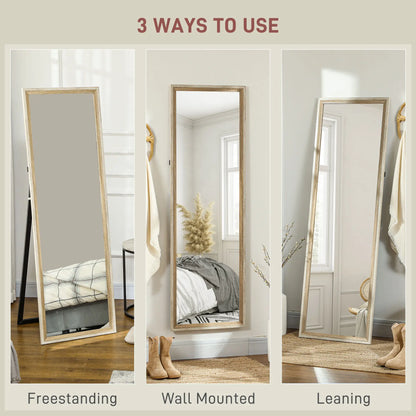 3 WAYS TO USE

Freestanding

Wall Mounted

Leaning