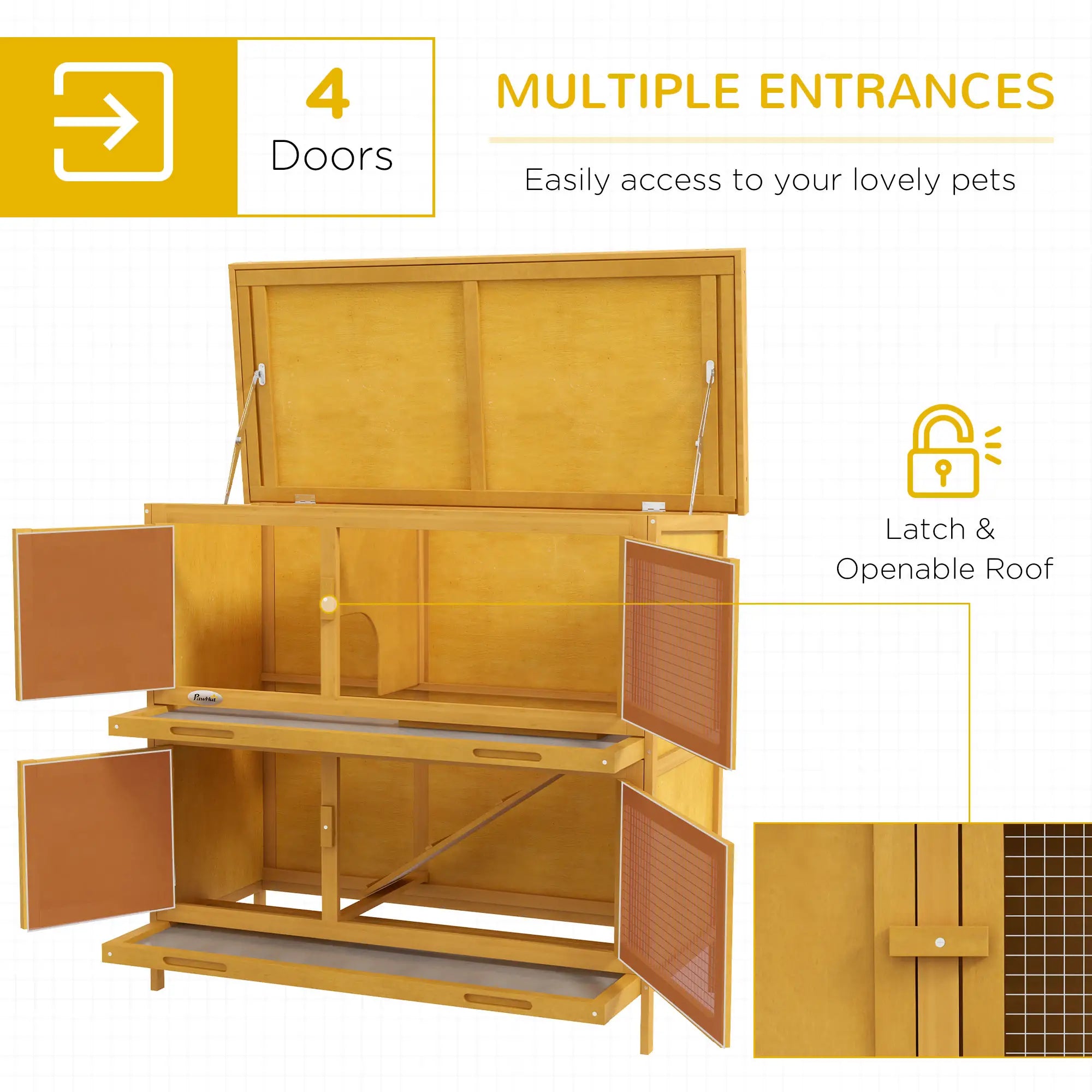 4
Doors

MULTIPLE ENTRANCES

Easily access to your lovely pets

Latch &
Openable Roof

PawHut