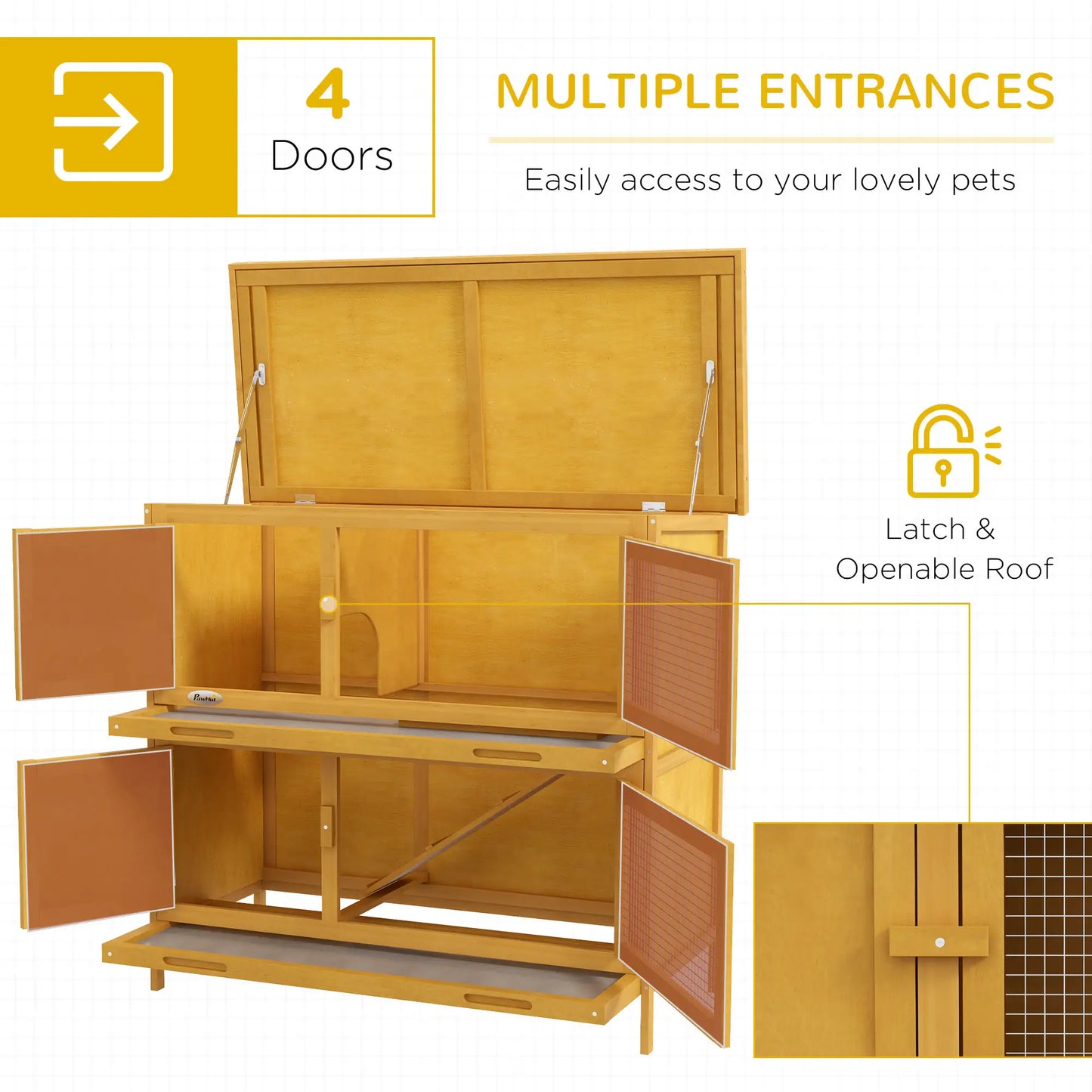 4
Doors

MULTIPLE ENTRANCES

Easily access to your lovely pets

Latch &
Openable Roof

PawHut