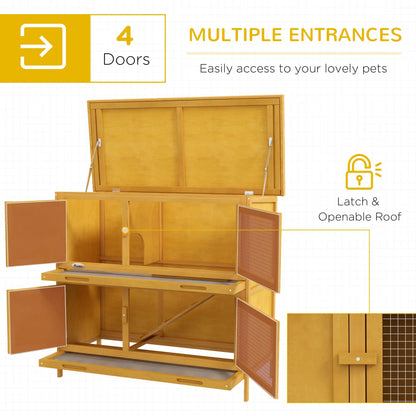 4
Doors

MULTIPLE ENTRANCES

Easily access to your lovely pets

Latch &
Openable Roof