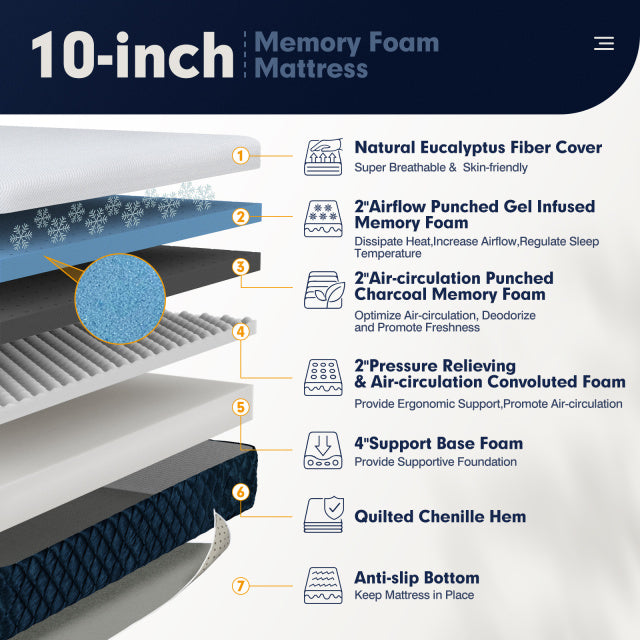 10-inch Memory Foam Mattress

1 Natural Eucalyptus Fiber Cover
Super Breathable & Skin-friendly

2 2"Airflow Punched Gel Infused Memory Foam
Dissipate Heat,Increase Airflow,Regulate Sleep Temperature

3 2"Air-circulation Punched Charcoal Memory Foam
Optimize Air-circulation, Deodorize and Promote Freshness

4 2"Pressure Relieving & Air-circulation Convoluted Foam
Provide Ergonomic Support,Promote Air-circulation

5 4"Support Base Foam
Provide Supportive Foundation

6 Quilted Chenille Hem

7 Anti-slip Bottom
Keep Mattress in Place