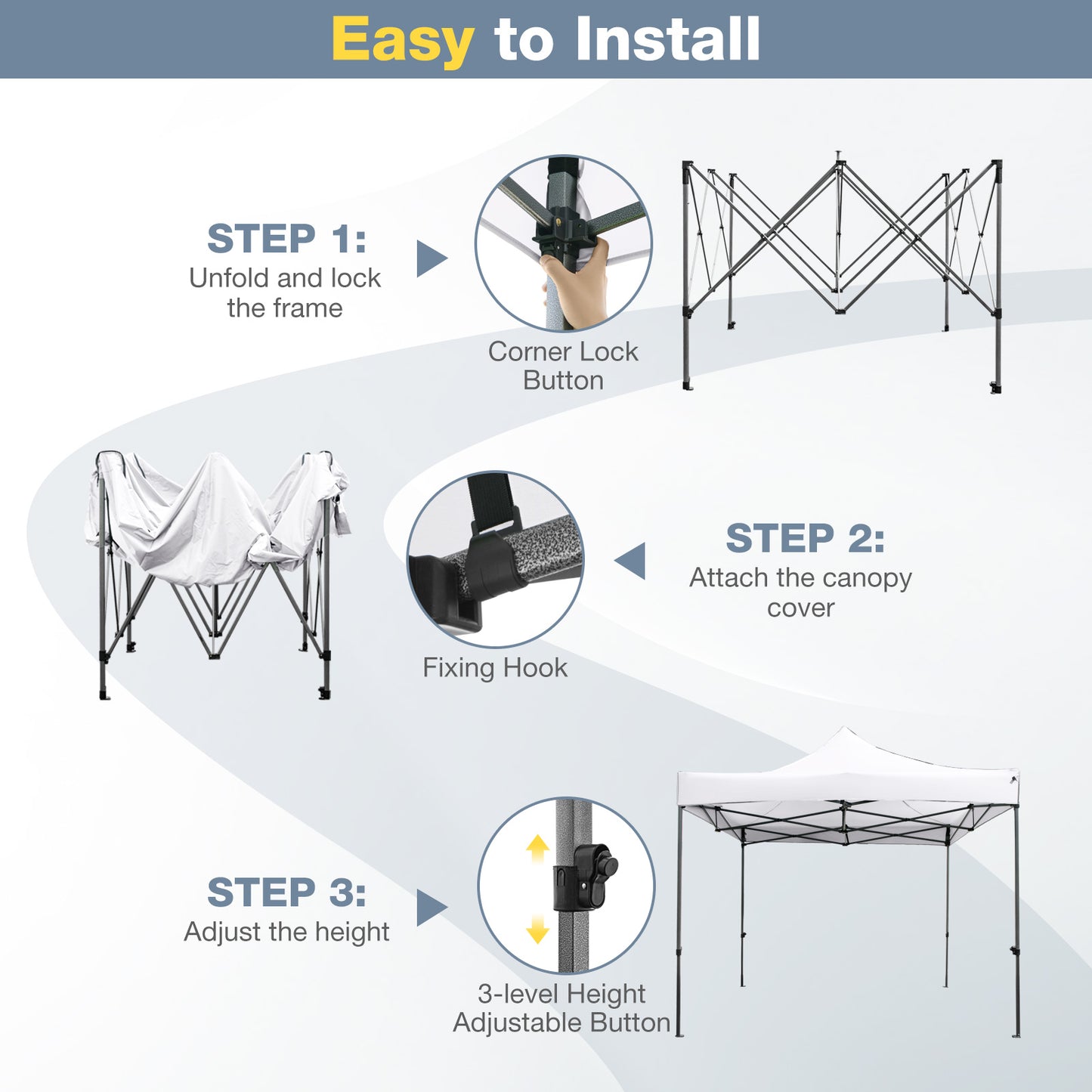 Easy to Install

STEP 1:
Unfold and lock the frame

Corner Lock Button

STEP 2:
Attach the canopy cover

Fixing Hook

STEP 3:
Adjust the height

3-level Height Adjustable Button