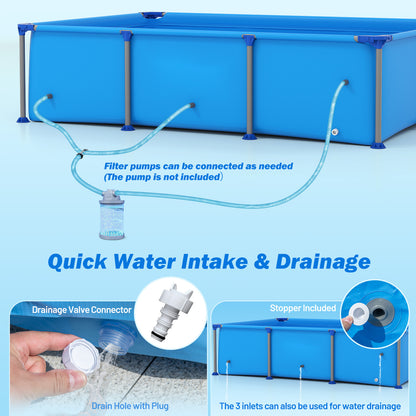 Filter pumps can be connected as needed
(The pump is not included)

Quick Water Intake & Drainage

Drainage Valve Connector

Drain Hole with Plug

Stopper Included

The 3 inlets can also be used for water drainage