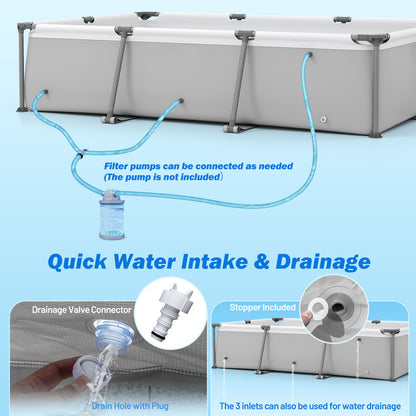 Filter pumps can be connected as needed
(The pump is not included)

Quick Water Intake & Drainage

Drainage Valve Connector

Drain Hole with Plug

Stopper Included

The 3 inlets can also be used for water drainage