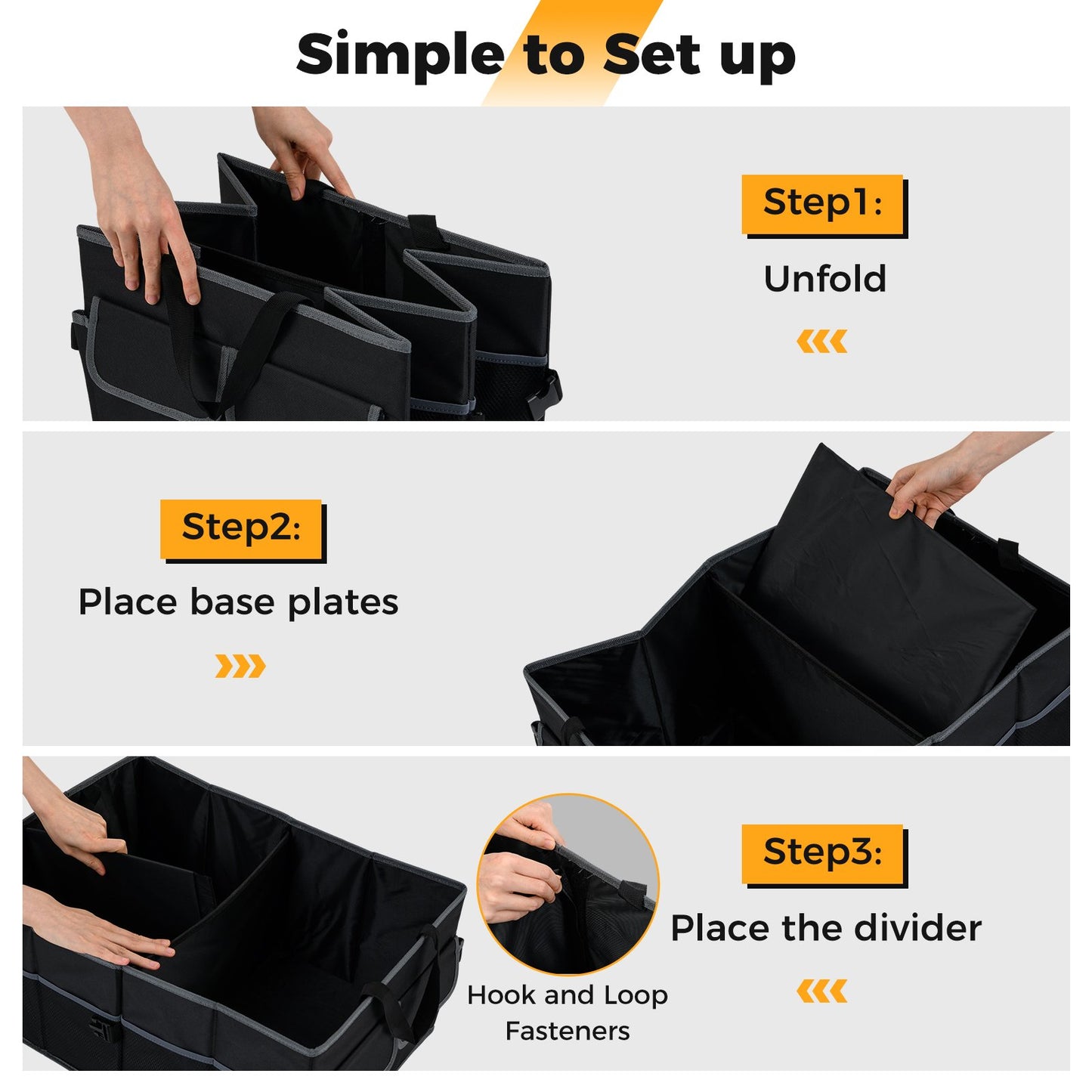 Simple to Set up

Step1:

Unfold

Step2:

Place base plates

Hook and Loop Fasteners

Step3:

Place the divider