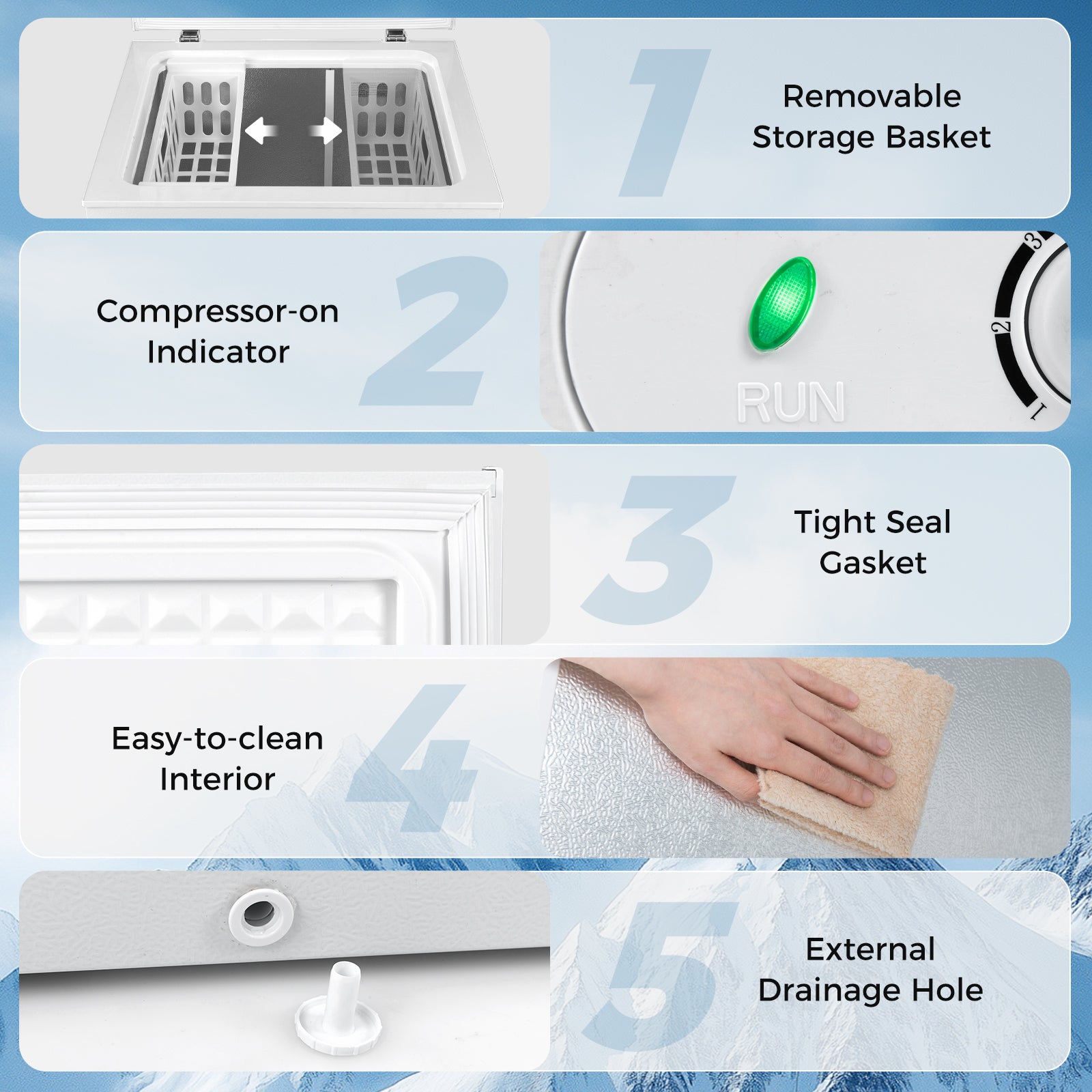 1

Removable Storage Basket

Compressor-on Indicator

2

RUN

3
2
1

3

Tight Seal Gasket

Easy-to-clean Interior

4

5

External Drainage Hole