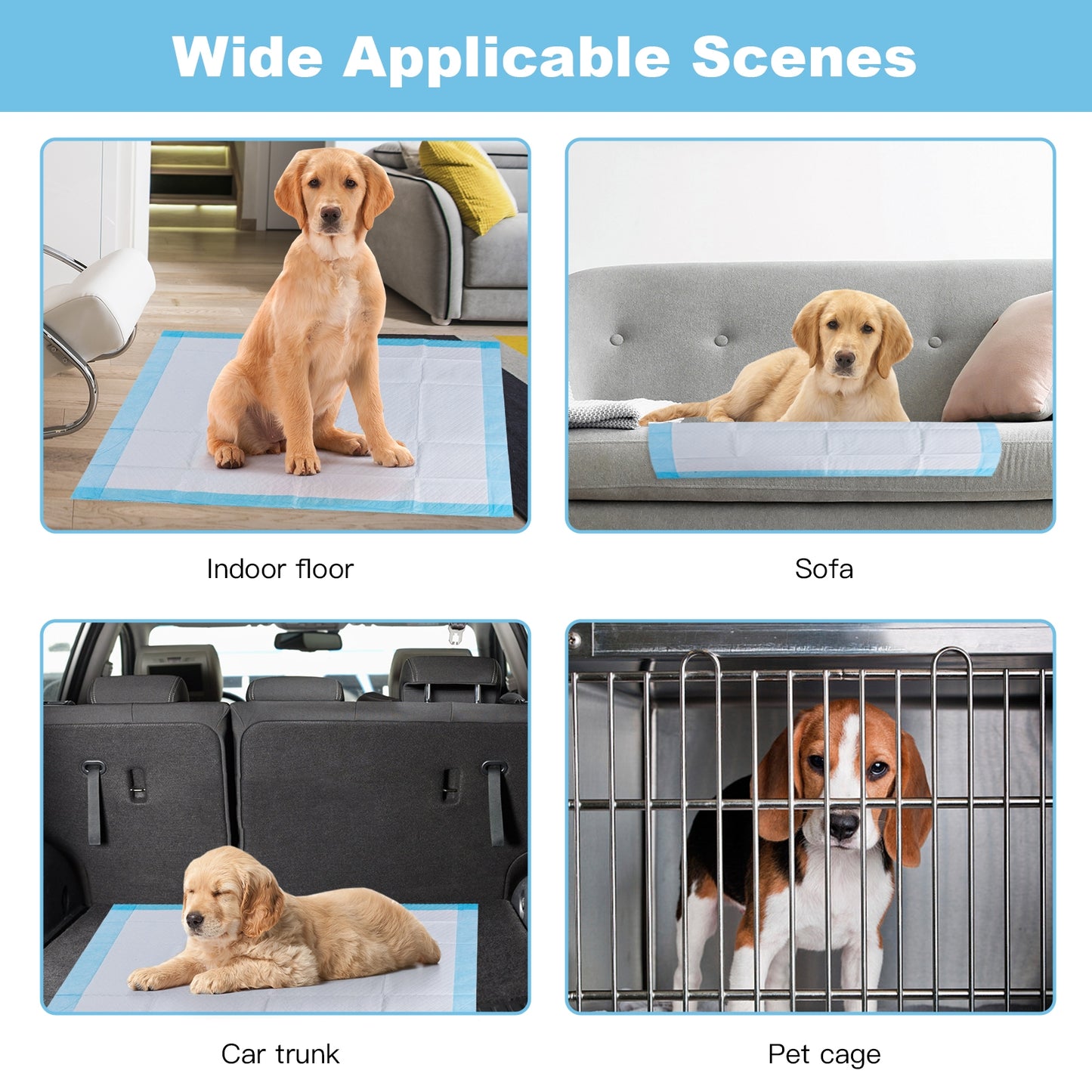 Wide Applicable Scenes

Indoor floor

Sofa

Car trunk

Pet cage