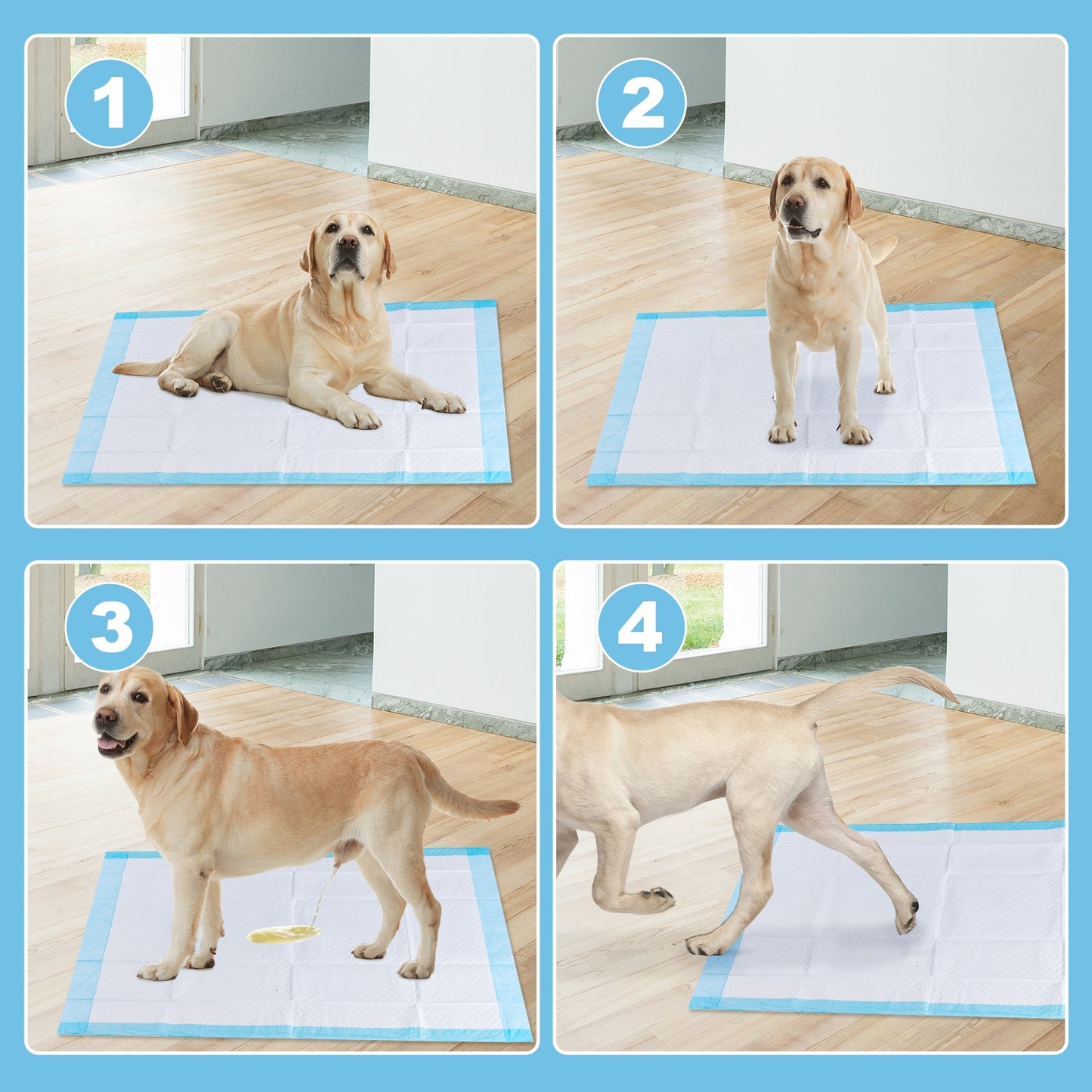 1

2

3

4