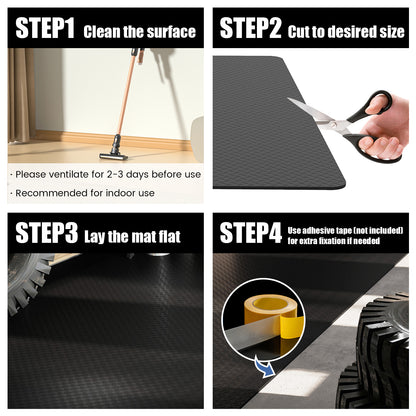 STEP1 Clean the surface

· Please ventilate for 2-3 days before use

· Recommended for indoor use

STEP2 Cut to desired size

STEP3 Lay the mat flat

STEP4 Use adhesive tape (not included) for extra fixation if needed