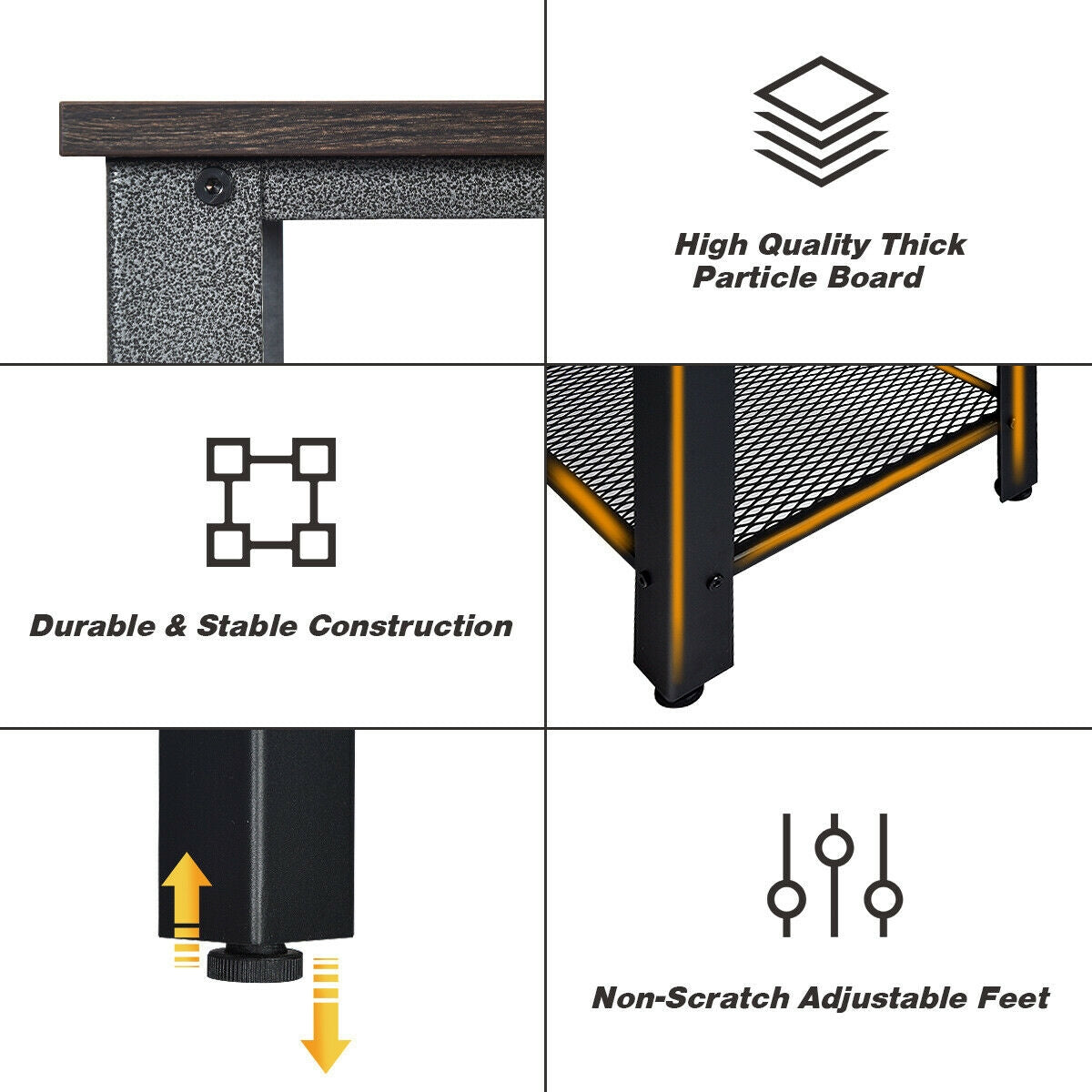 High Quality Thick Particle Board

Durable & Stable Construction

Non-Scratch Adjustable Feet