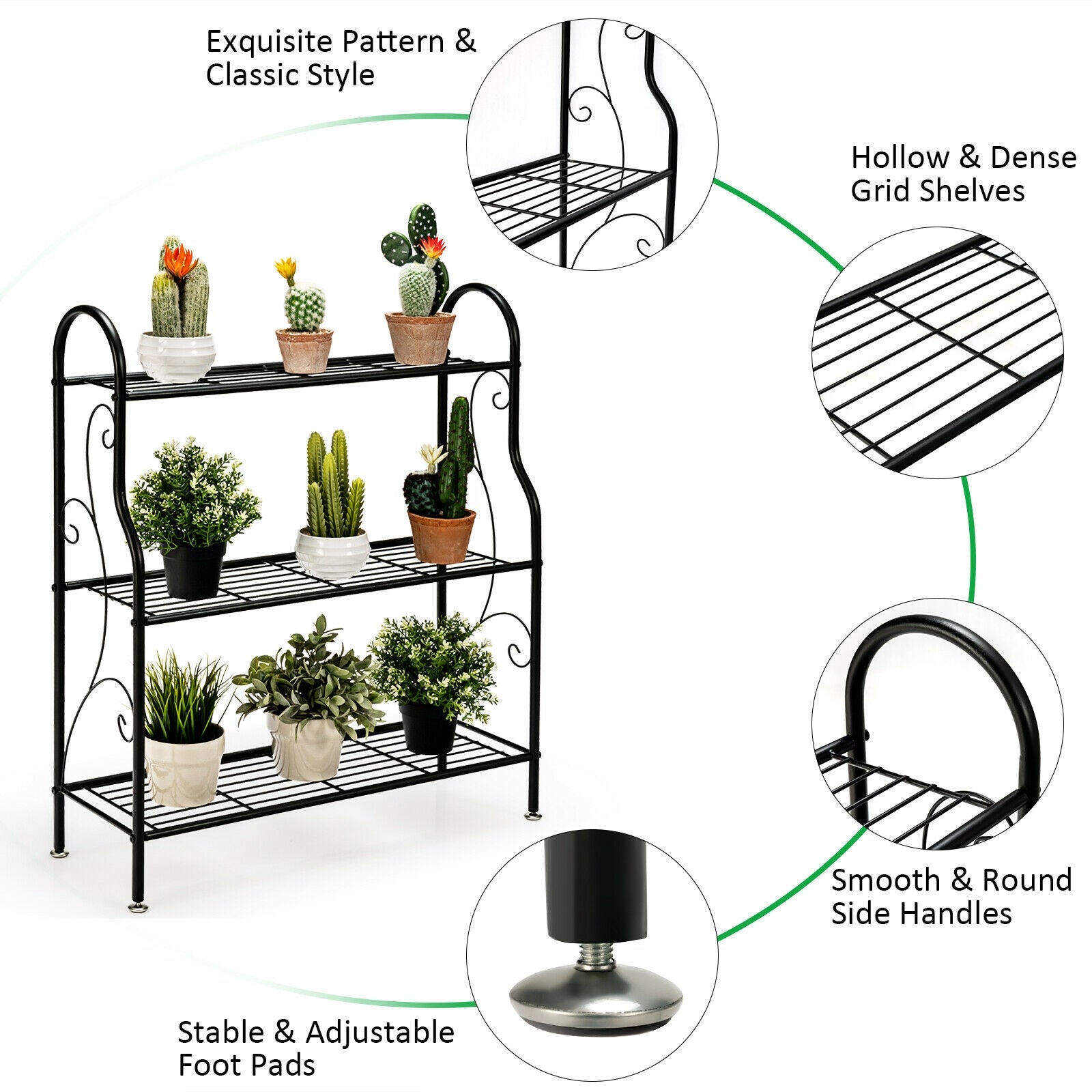 Exquisite Pattern & Classic Style

Hollow & Dense Grid Shelves

Smooth & Round Side Handles

Stable & Adjustable Foot Pads