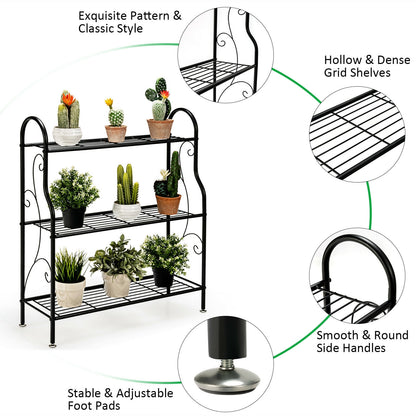 Exquisite Pattern & Classic Style

Hollow & Dense Grid Shelves

Smooth & Round Side Handles

Stable & Adjustable Foot Pads