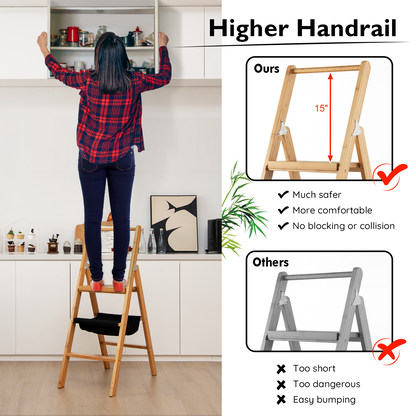 Higher Handrail

Ours

15"

✔ Much safer
✔ More comfortable
✔ No blocking or collision

Others

✖ Too short
✖ Too dangerous
✖ Easy bumping