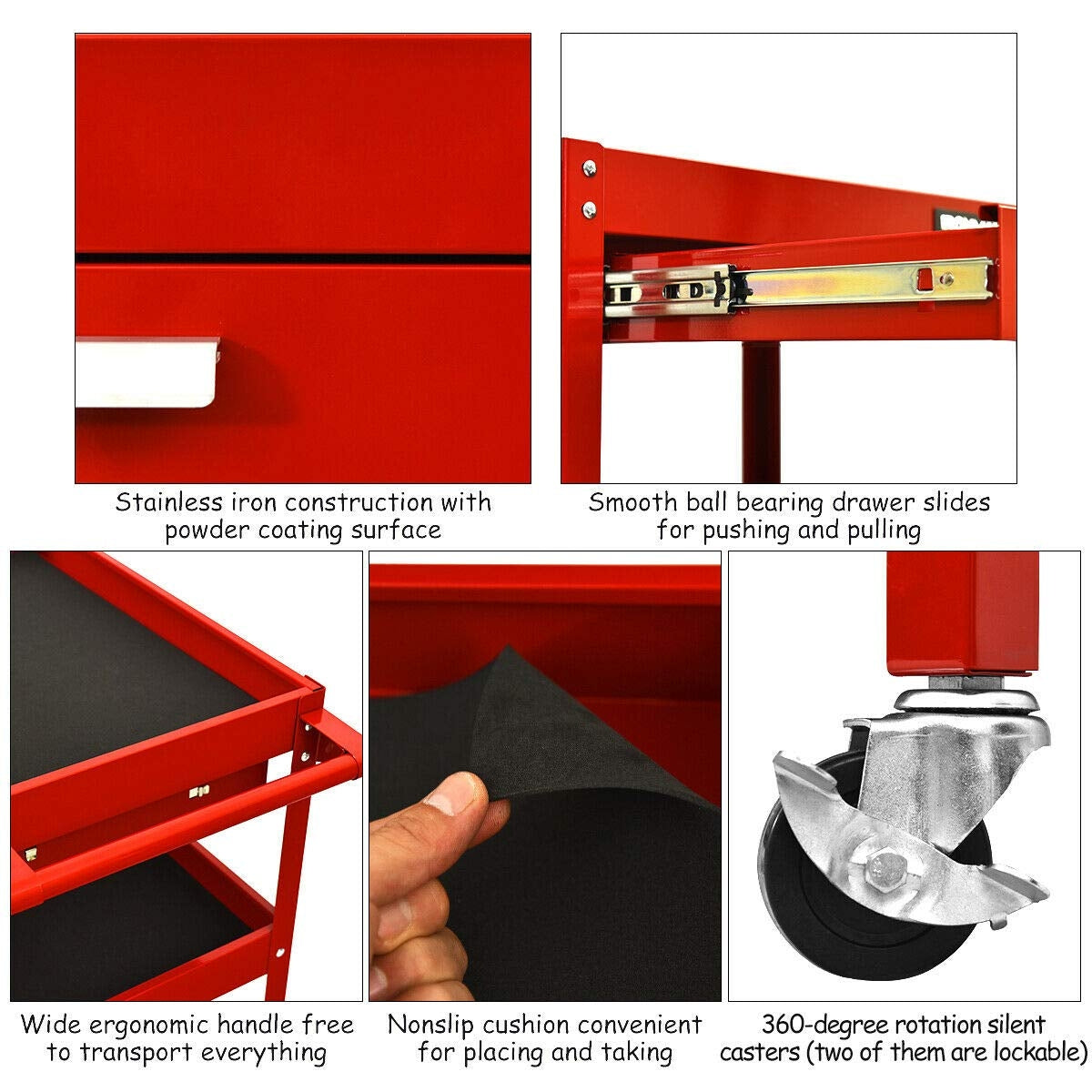 Stainless iron construction with powder coating surface

Smooth ball bearing drawer slides for pushing and pulling

Wide ergonomic handle free to transport everything

Nonslip cushion convenient for placing and taking

360-degree rotation silent casters (two of them are lockable)